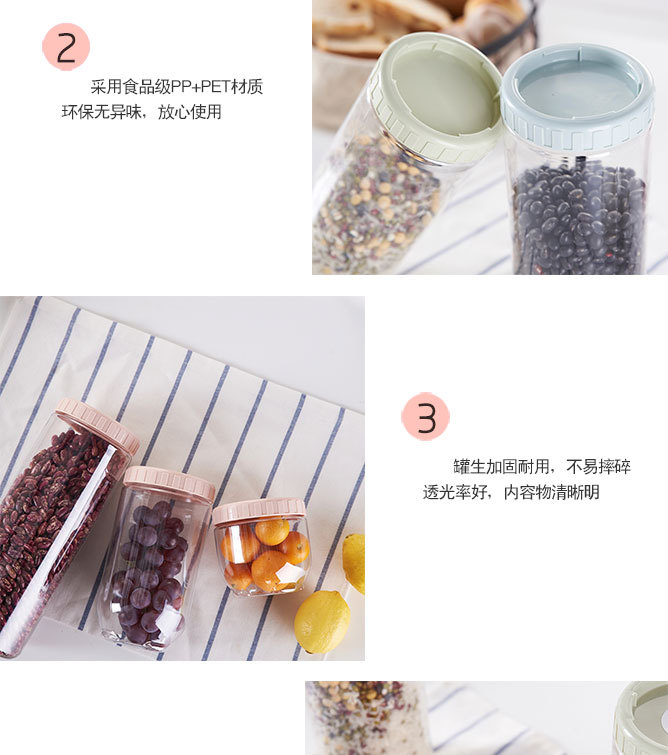 2

采用食品级PP+PET材质
环保无异味，放心使用

3

罐生加固耐用，不易摔碎
透光率好，内容物清晰明