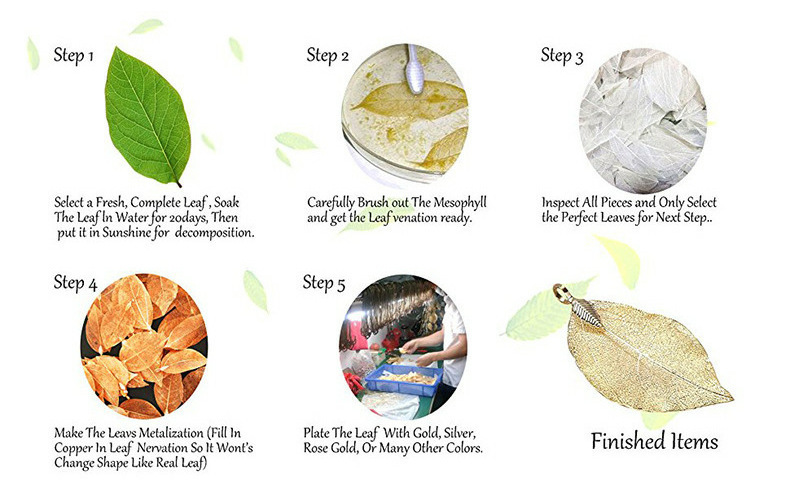 Step 1

Select a Fresh, Complete Leaf , Soak The Leaf In Water for 20days, Then put it in Sunshine for decomposition.

Step 2

Carefully Brush out The Mesophyll and get the Leaf venation ready.

Step 3

Inspect All Pieces and Only Select the Perfect Leaves for Next Step..

Step 4

Make The Leavs Metalization (Fill In Copper In Leaf Nervation So It Wont's Change Shape Like Real Leaf)

Step 5

Plate The Leaf With Gold, Silver, Rose Gold, Or Many Other Colors.

Finished Items