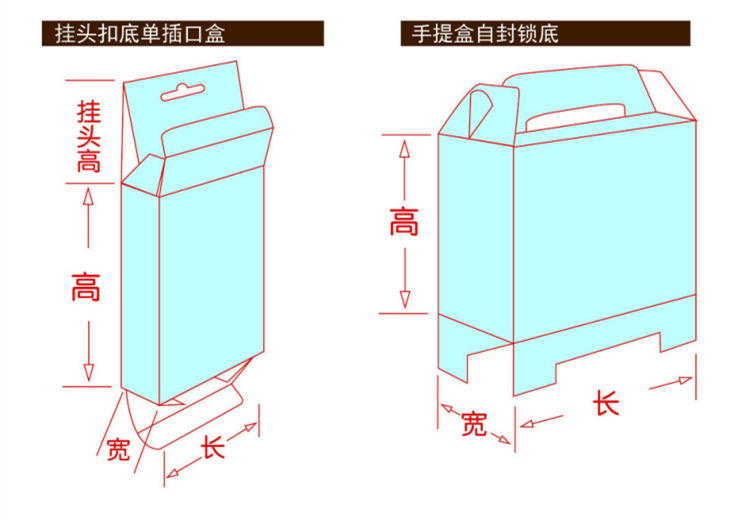 挂头扣底单插口盒

挂头高

高

宽

长

手提盒自封锁底

高

宽

长