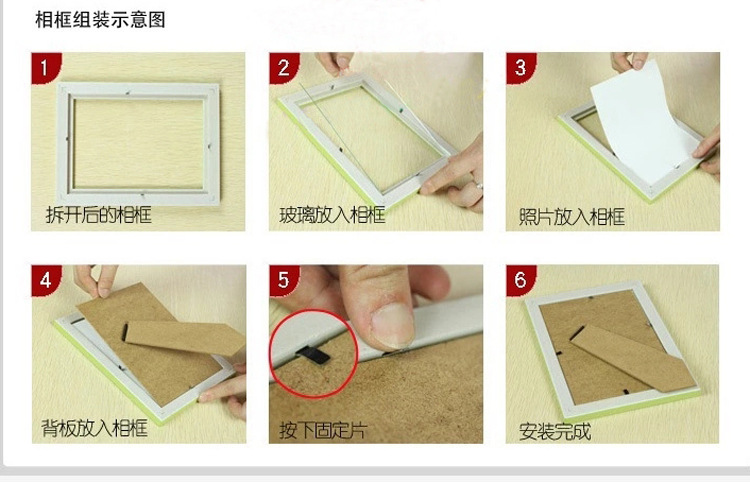 相框组装示意图

1
拆开后的相框

2
玻璃放入相框

3
照片放入相框

4
背板放入相框

5
按下固定片

6
安装完成