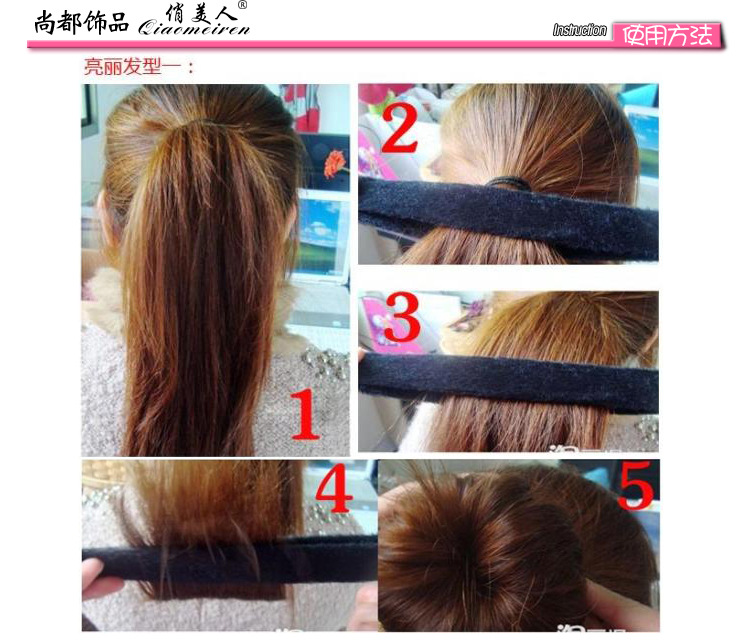 尚都饰品 俏美人® Qiaomeiren

Instruction 使用方法

亮丽发型一：

1

2

3

4

5