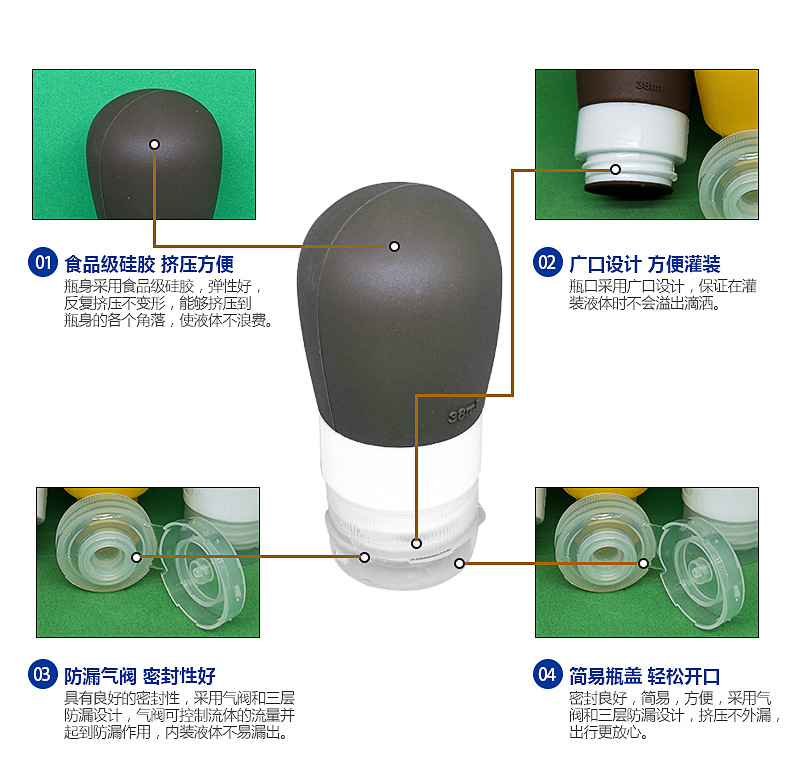 38ml

01 食品级硅胶 挤压方便
瓶身采用食品级硅胶，弹性好，反复挤压不变形，能够挤压到瓶身的各个角落，使液体不浪费。

02 广口设计 方便灌装
瓶口采用广口设计，保证在灌装液体时不会溢出滴洒。

38ml

03 防漏气阀 密封性好
具有良好的密封性，采用气阀和三层防漏设计，气阀可控制流体的流量并起到防漏作用，内装液体不易漏出。

04 简易瓶盖 轻松开口
密封良好，简易，方便，采用气阀和三层防漏设计，挤压不外漏，出行更放心。