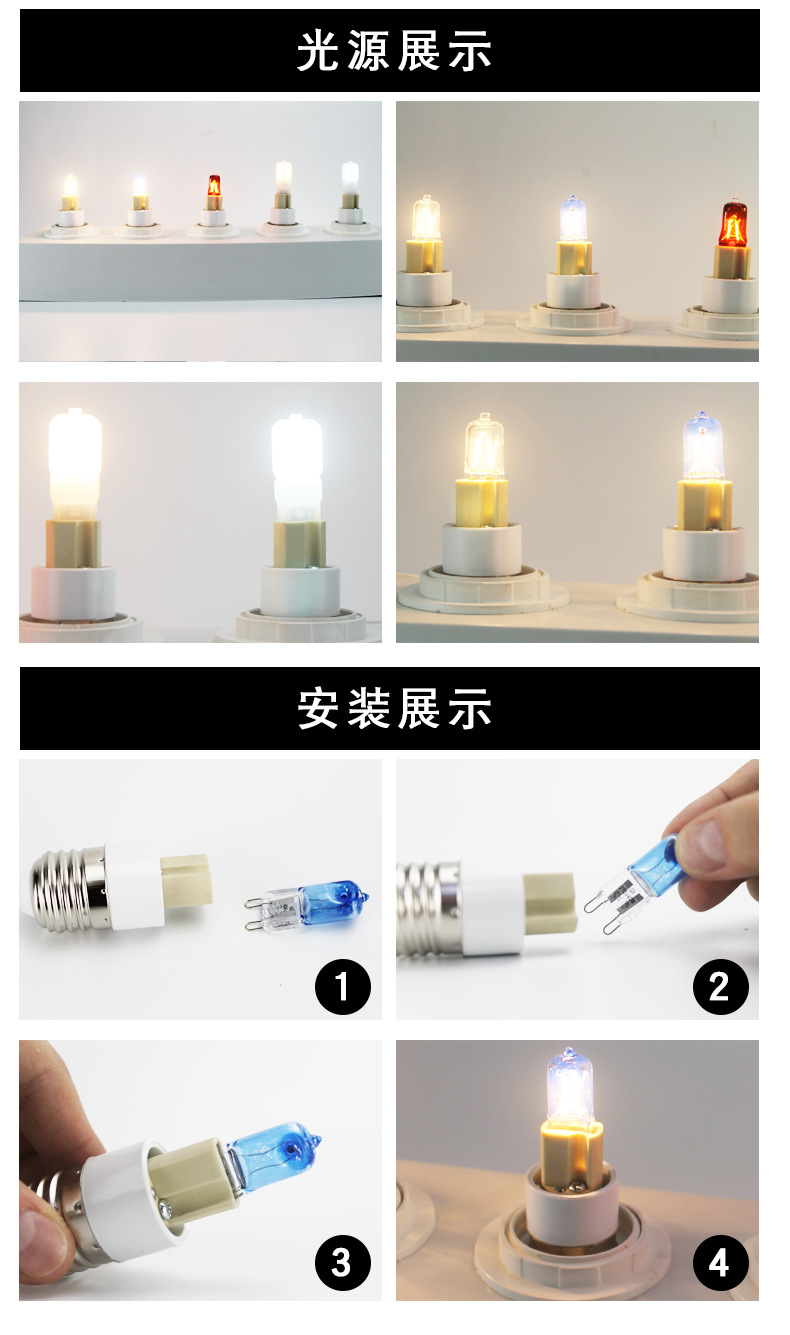 光源展示

安装展示

1

2

3

4