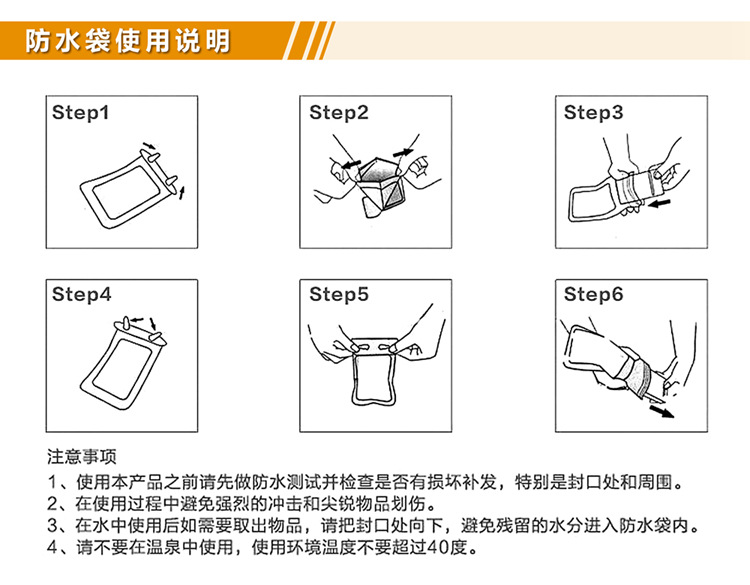 防水袋使用说明

Step1

Step2

Step3

Step4

Step5

Step6

注意事项

1、使用本产品之前请先做防水测试并检查是否有损坏补发，特别是封口处和周围。

2、在使用过程中避免强烈的冲击和尖锐物品划伤。

3、在水中使用后如需要取出物品，请把封口处向下，避免残留的水分进入防水袋内。

4、请不要在温泉中使用，使用环境温度不要超过40度。