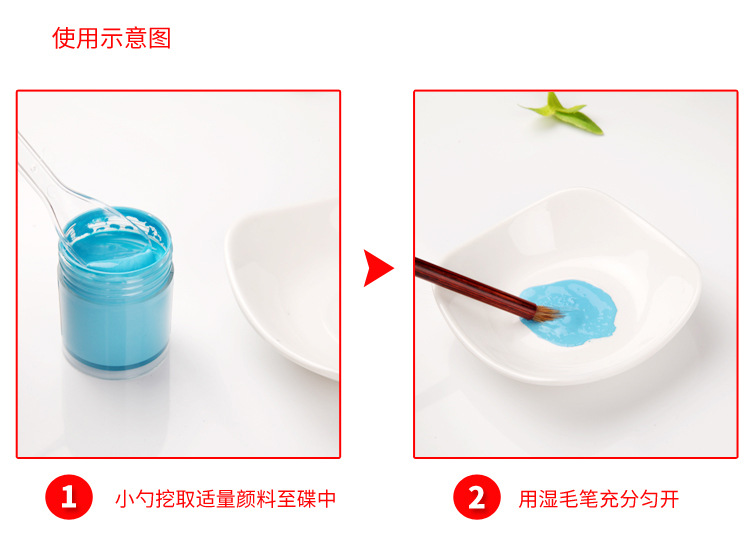 使用示意图

1 小勺挖取适量颜料至碟中

2 用湿毛笔充分匀开