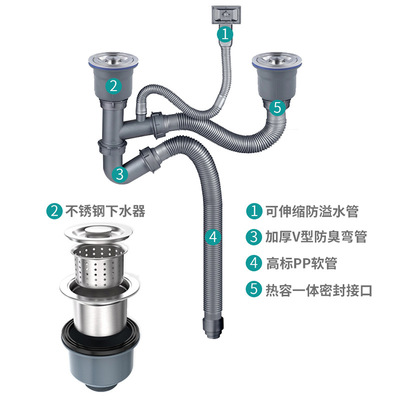 1

2

5

3

4

2 不锈钢下水器

1 可伸缩防溢水管

3 加厚V型防臭弯管

4 高标PP软管

5 热容一体密封接口