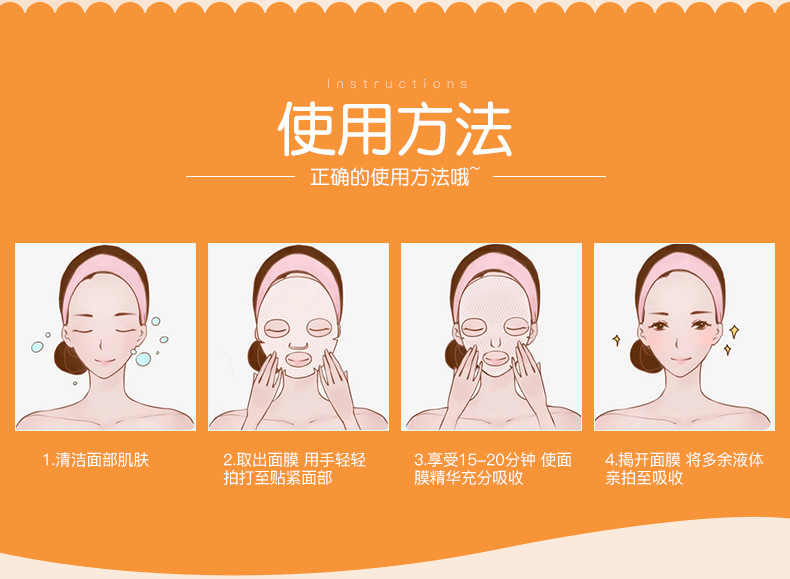 Instructions

使用方法

正确的使用方法哦~

1.清洁面部肌肤

2.取出面膜 用手轻轻拍打至贴紧面部

3.享受15-20分钟 使面膜精华充分吸收

4.揭开面膜 将多余液体亲拍至吸收