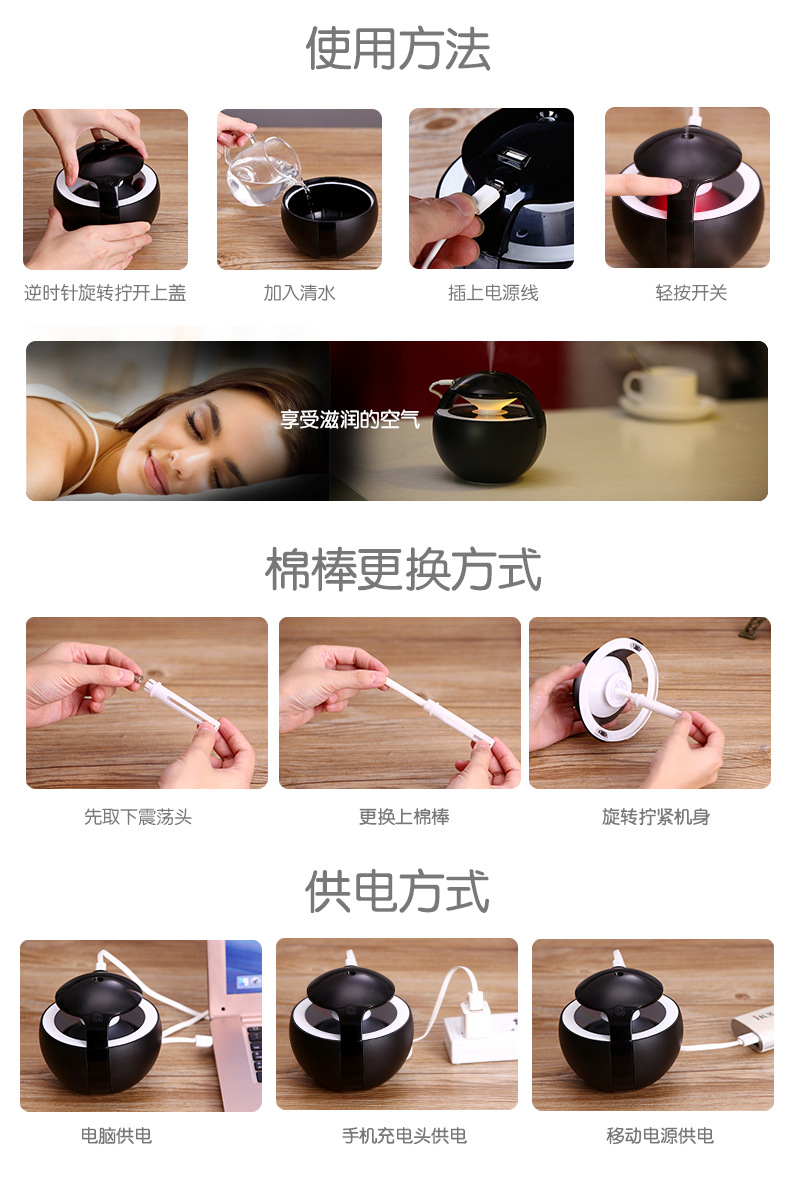 使用方法

逆时针旋转拧开上盖

加入清水

插上电源线

轻按开关

享受滋润的空气

棉棒更换方式

先取下震荡头

更换上棉棒

旋转拧紧机身

供电方式

电脑供电

手机充电头供电

移动电源供电