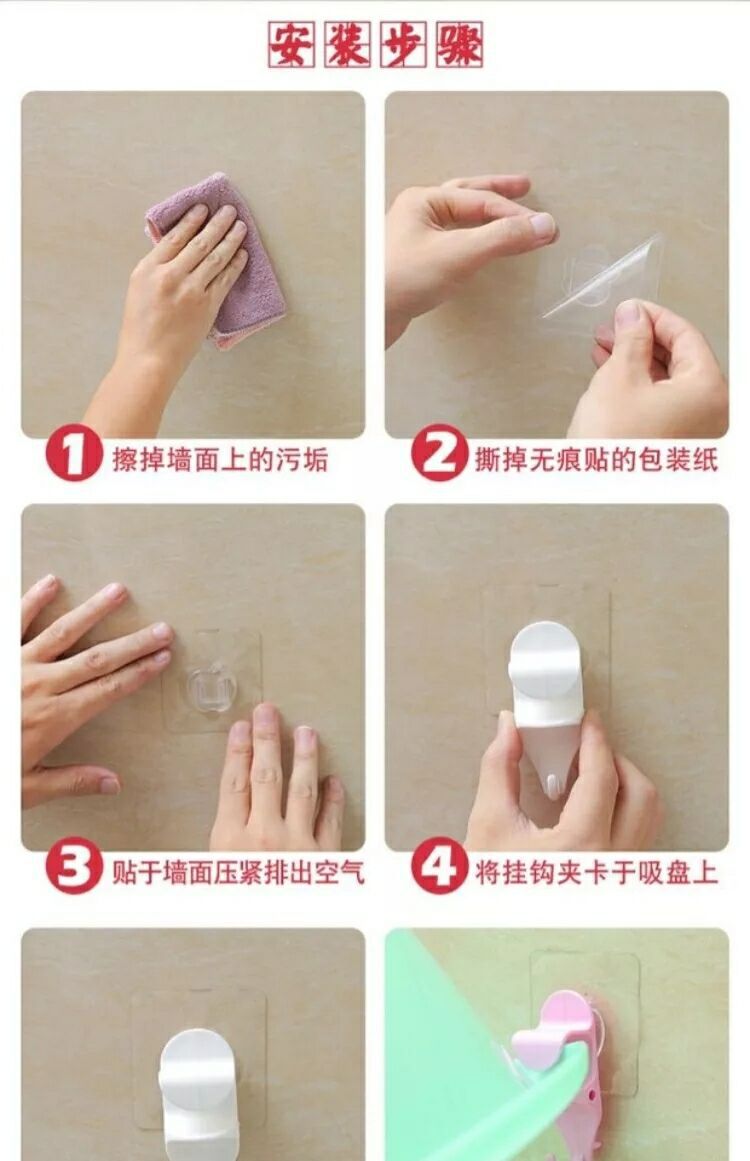 安装步骤

1 擦掉墙面上的污垢

2 撕掉无痕贴的包装纸

3 贴于墙面压紧排出空气

4 将挂钩夹卡于吸盘上