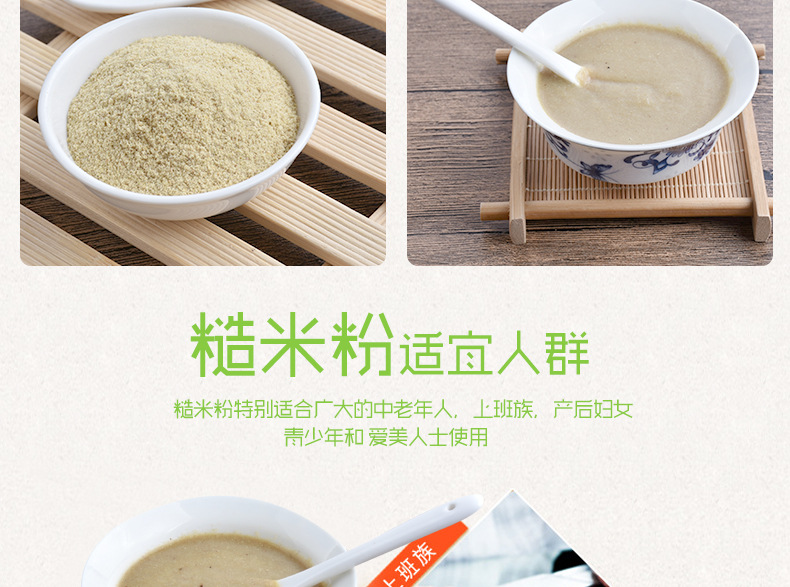 糙米粉适宜人群

糙米粉特别适合广大的中老年人，上班族，产后妇女
青少年和 爱美人士使用

上班族