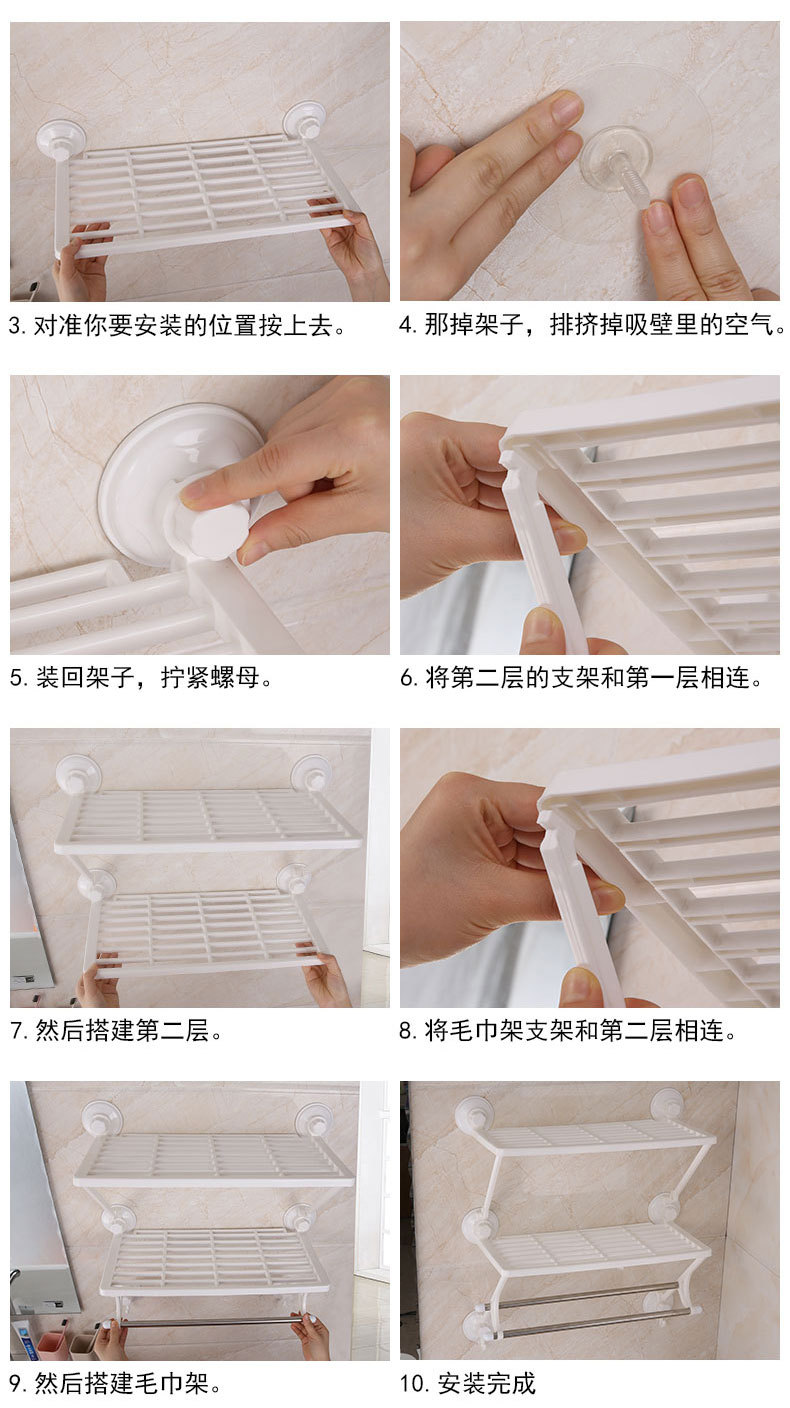 3. 对准你要安装的位置按上去。

4. 那掉架子，排挤掉吸壁里的空气。

5. 装回架子，拧紧螺母。

6. 将第二层的支架和第一层相连。

7. 然后搭建第二层。

8. 将毛巾架支架和第二层相连。

9. 然后搭建毛巾架。

10. 安装完成