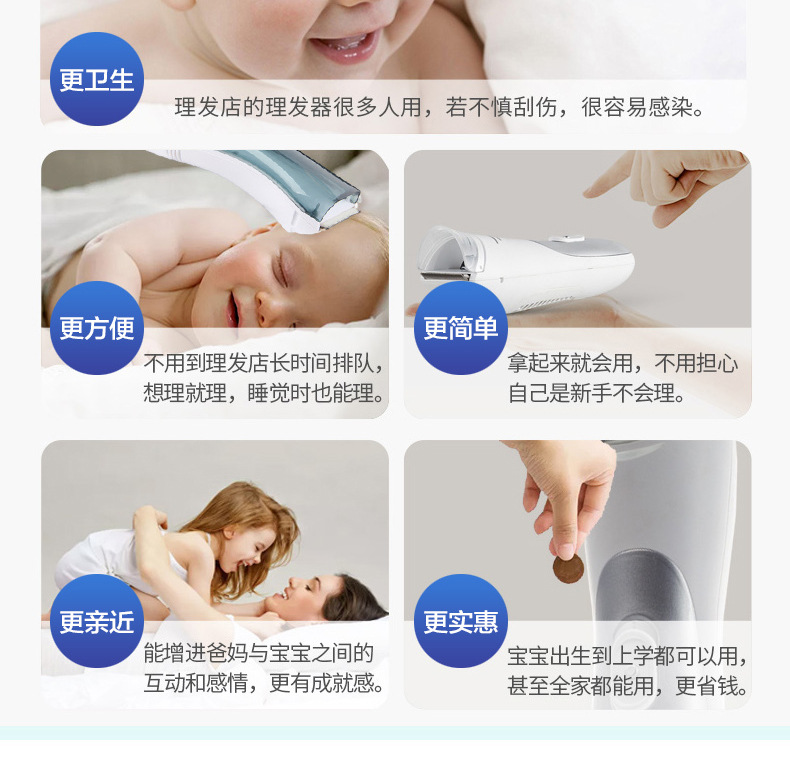 更卫生

理发店的理发器很多人用，若不慎刮伤，很容易感染。

更方便

不用到理发店长时间排队，想理就理，睡觉时也能理。

更简单

拿起来就会用，不用担心自己是新手不会理。

更亲近

能增进爸妈与宝宝之间的互动和感情，更有成就感。

更实惠

宝宝出生到上学都可以用，甚至全家都能用，更省钱。