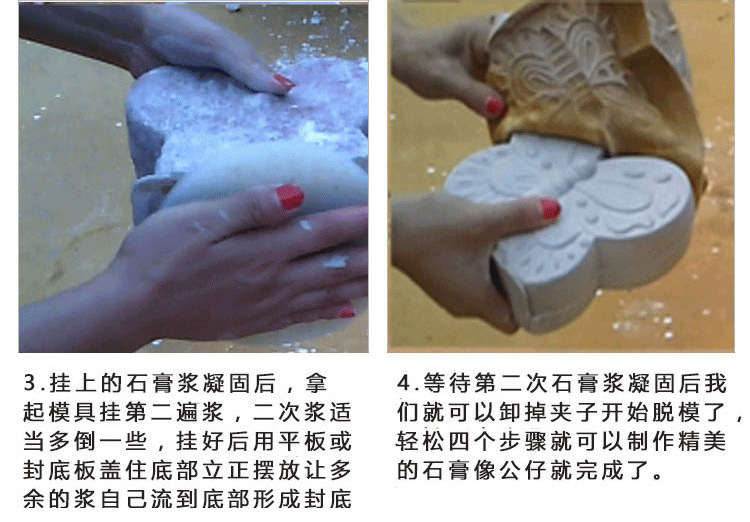 3.挂上的石膏浆凝固后，拿起模具挂第二遍浆，二次浆适当多倒一些，挂好后用平板或封底板盖住底部立正摆放让多余的浆自己流到底部形成封底

4.等待第二次石膏浆凝固后我们就可以卸掉夹子开始脱模了，轻松四个步骤就可以制作精美的石膏像公仔就完成了。