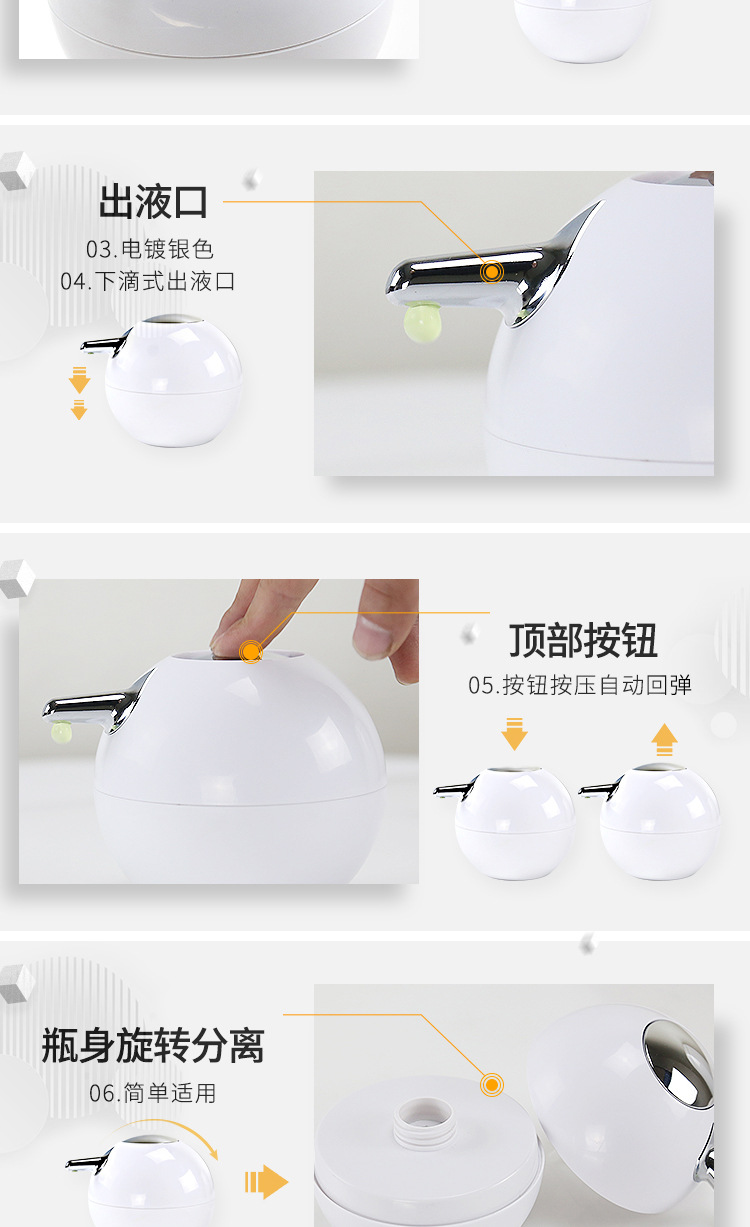 出液口

03.电镀银色

04.下滴式出液口

顶部按钮

05.按钮按压自动回弹

瓶身旋转分离

06.简单适用