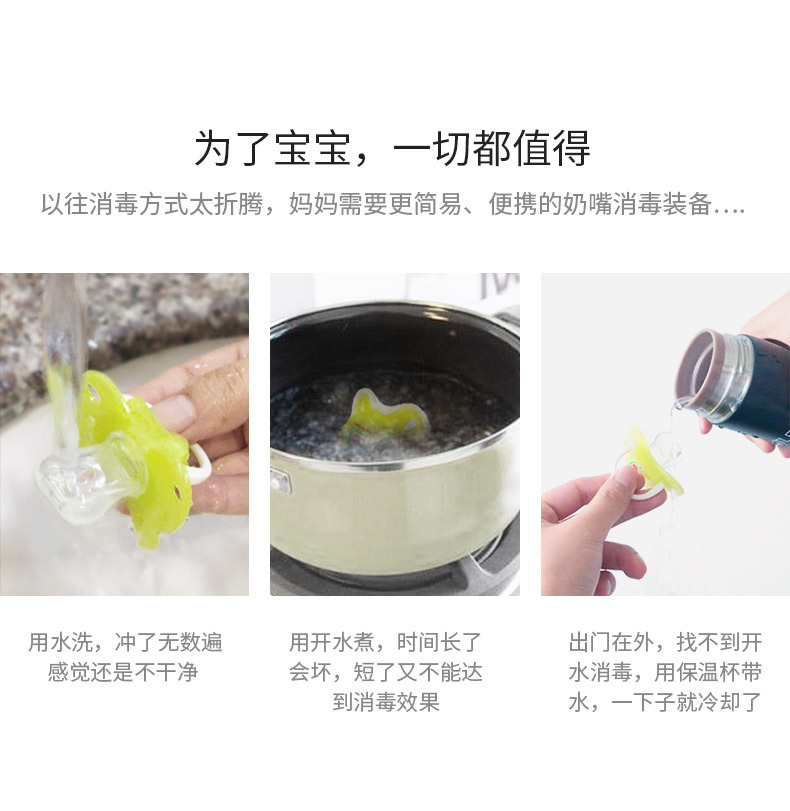 为了宝宝，一切都值得

以往消毒方式太折腾，妈妈需要更简易、便携的奶嘴消毒装备….

用水洗，冲了无数遍感觉还是不干净

用开水煮，时间长了会坏，短了又不能达到消毒效果

出门在外，找不到开水消毒，用保温杯带水，一下子就冷却了