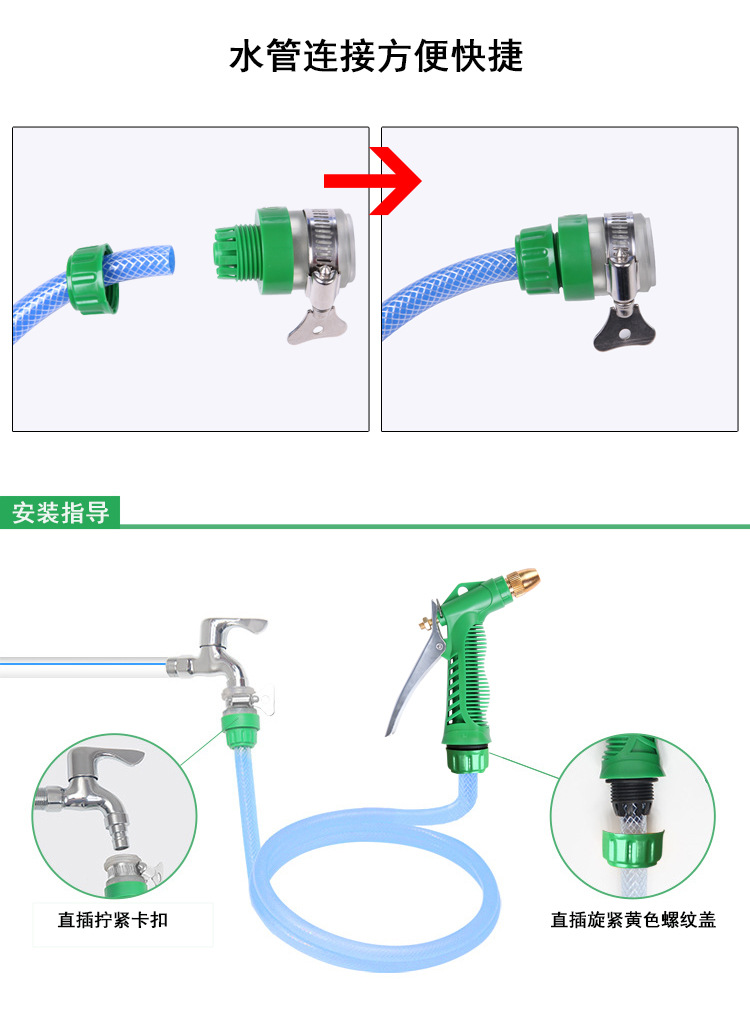 水管连接方便快捷

安装指导

直插拧紧卡扣

直插旋紧黄色螺纹盖