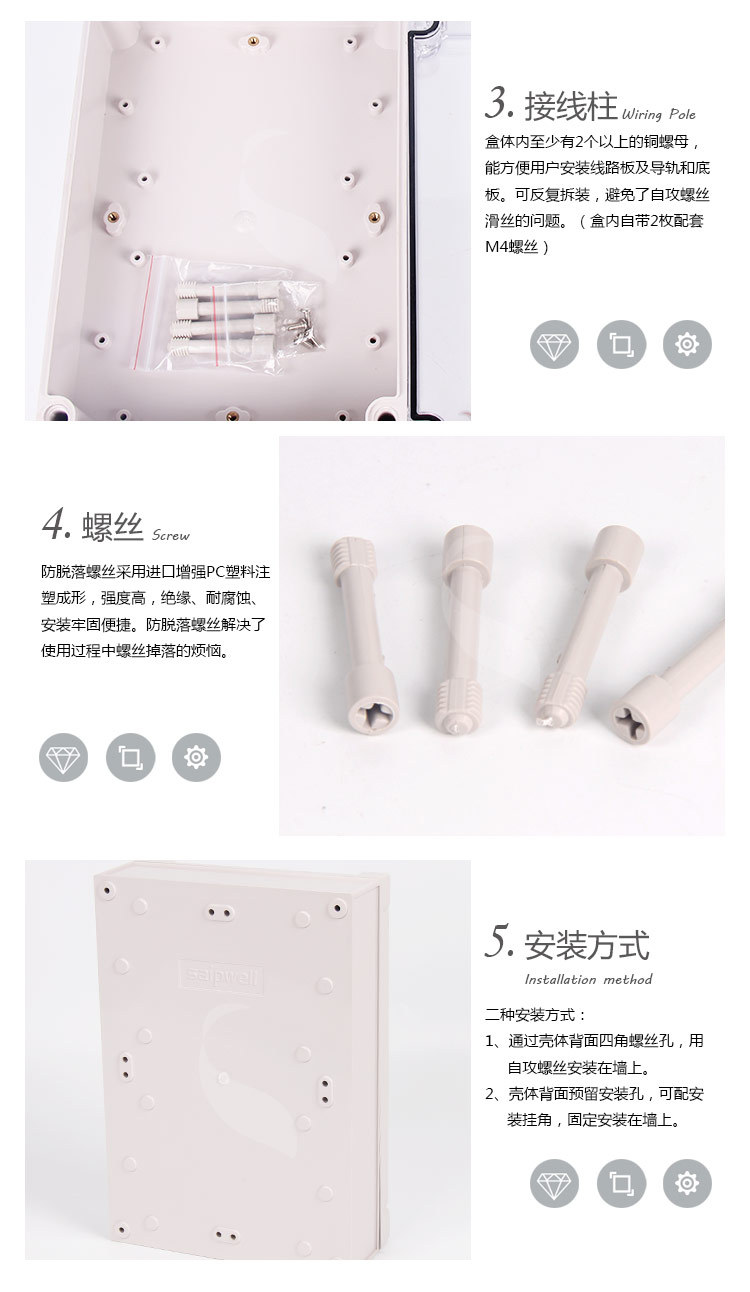 3. 接线柱 Wiring Pole

盒体内至少有2个以上的铜螺母，能方便用户安装线路板及导轨和底板。可反复拆装，避免了自攻螺丝滑丝的问题。（盒内自带2枚配套M4螺丝）

4. 螺丝 Screw

防脱落螺丝采用进口增强PC塑料注塑成形，强度高，绝缘、耐腐蚀、安装牢固便捷。防脱落螺丝解决了使用过程中螺丝掉落的烦恼。

saipwell

5. 安装方式

Installation method

二种安装方式：
1、通过壳体背面四角螺丝孔，用自攻螺丝安装在墙上。
2、壳体背面预留安装孔，可配安装挂角，固定安装在墙上。