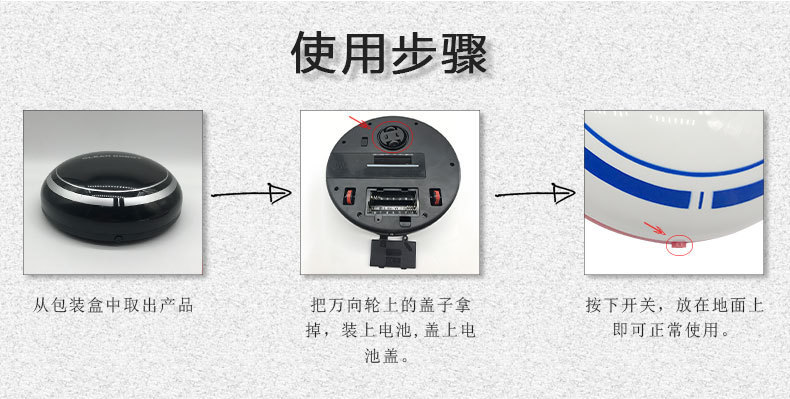 使用步骤

CLEAN ROBOT

从包装盒中取出产品

把万向轮上的盖子拿掉，装上电池，盖上电池盖。

按下开关，放在地面上即可正常使用。