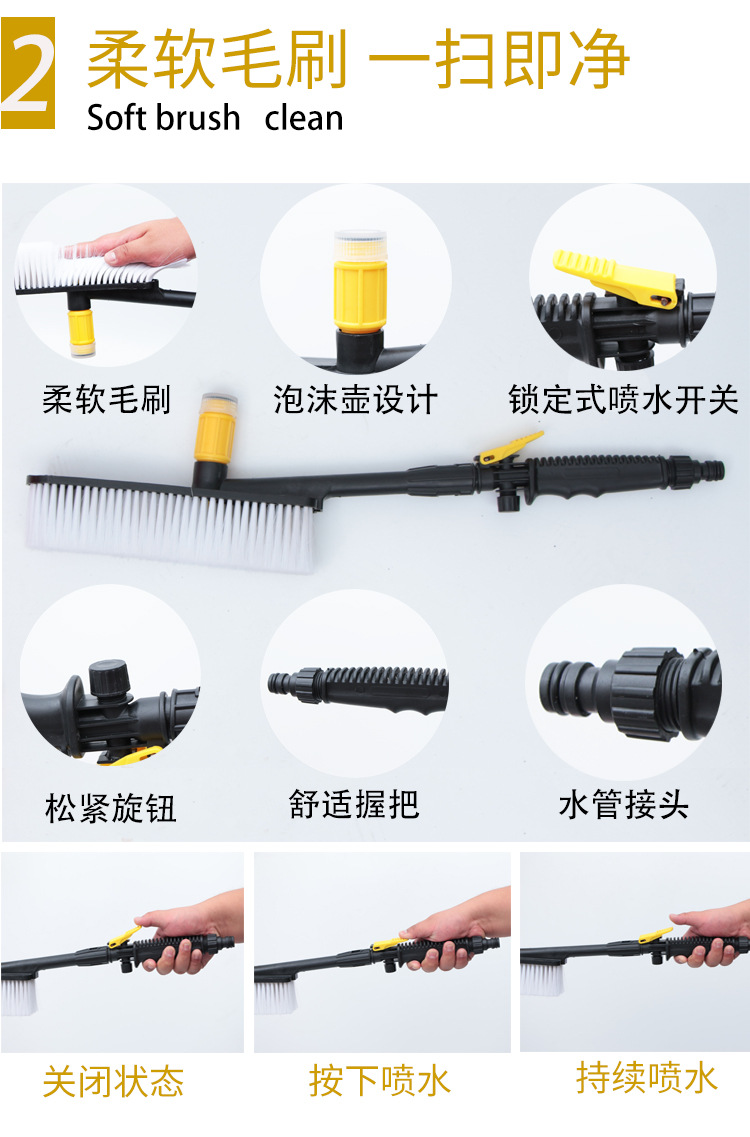 2 柔软毛刷 一扫即净
Soft brush clean

柔软毛刷
泡沫壶设计
锁定式喷水开关

松紧旋钮
舒适握把
水管接头

关闭状态
按下喷水
持续喷水