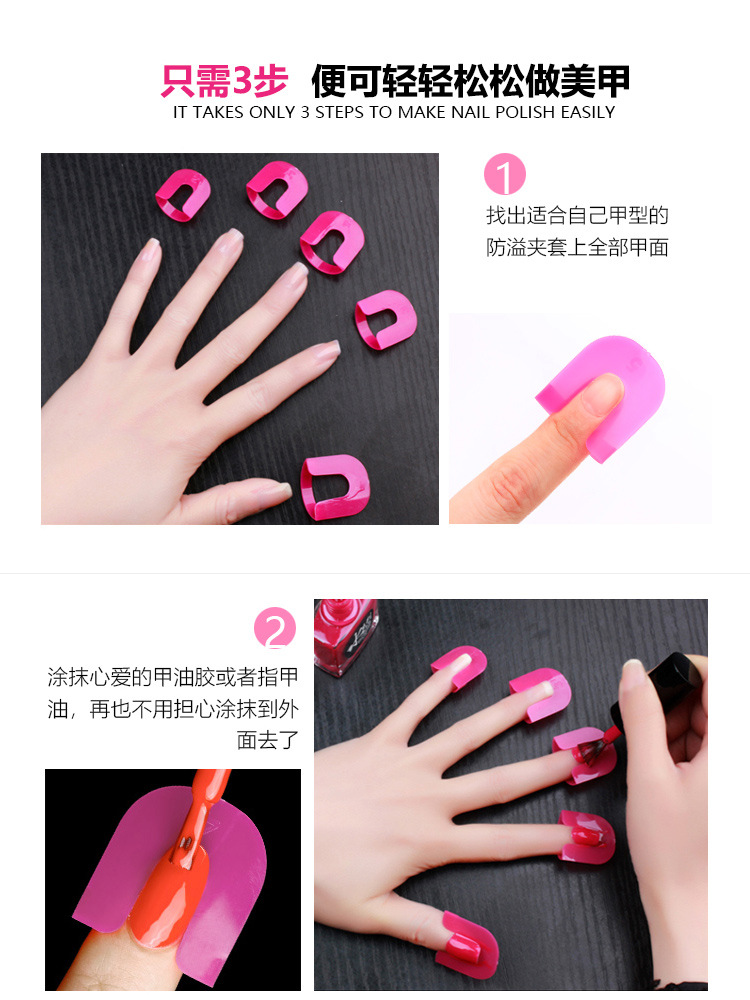 只需3步 便可轻轻松松做美甲
IT TAKES ONLY 3 STEPS TO MAKE NAIL POLISH EASILY

1
找出适合自己甲型的防溢夹套上全部甲面

2
涂抹心爱的甲油胶或者指甲油，再也不用担心涂抹到外面去了