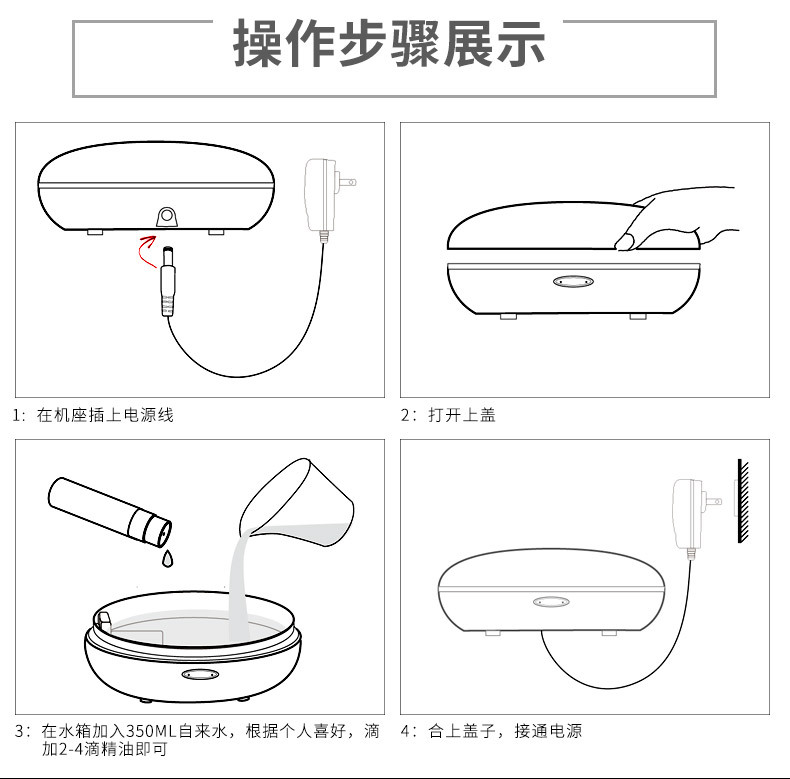 操作步骤展示

1：在机座插上电源线

2：打开上盖

3：在水箱加入350ML自来水，根据个人喜好，滴加2-4滴精油即可

4：合上盖子，接通电源