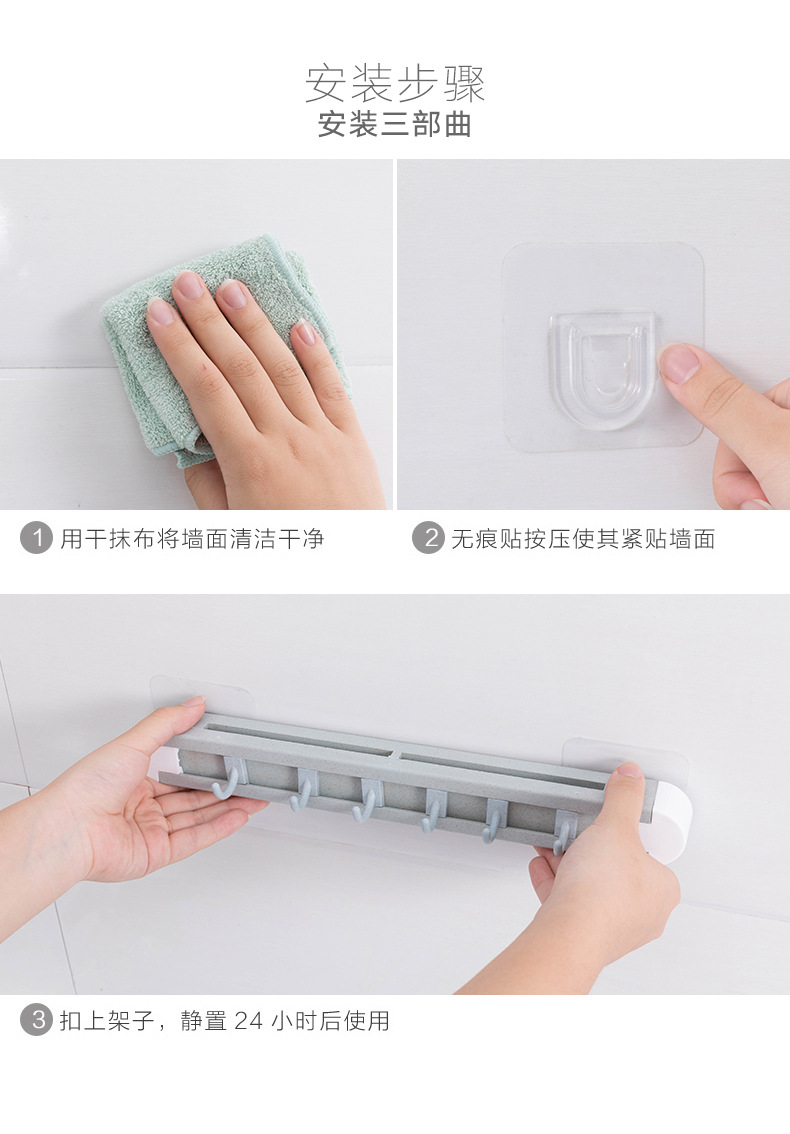 安装步骤
安装三部曲

1 用干抹布将墙面清洁干净

2 无痕贴按压使其紧贴墙面

3 扣上架子，静置 24 小时后使用