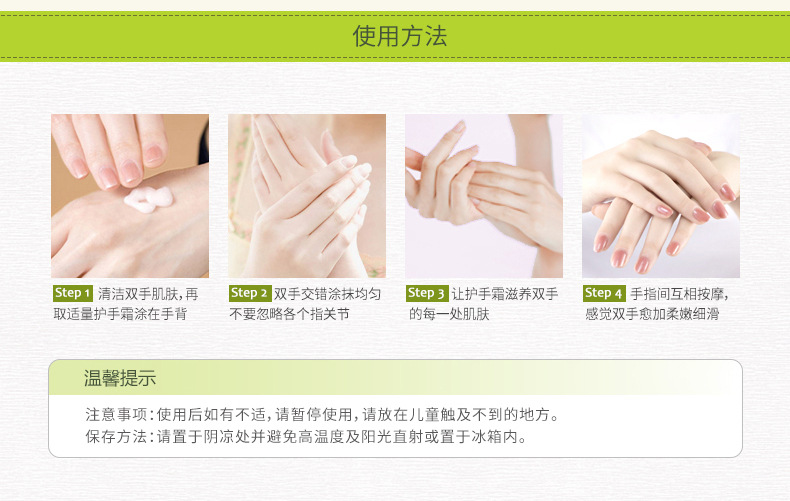 使用方法

Step 1 清洁双手肌肤，再取适量护手霜涂在手背

Step 2 双手交错涂抹均匀不要忽略各个指关节

Step 3 让护手霜滋养双手的每一处肌肤

Step 4 手指间互相按摩，感觉双手愈加柔嫩细滑

温馨提示

注意事项：使用后如有不适，请暂停使用，请放在儿童触及不到的地方。
保存方法：请置于阴凉处并避免高温度及阳光直射或置于冰箱内。