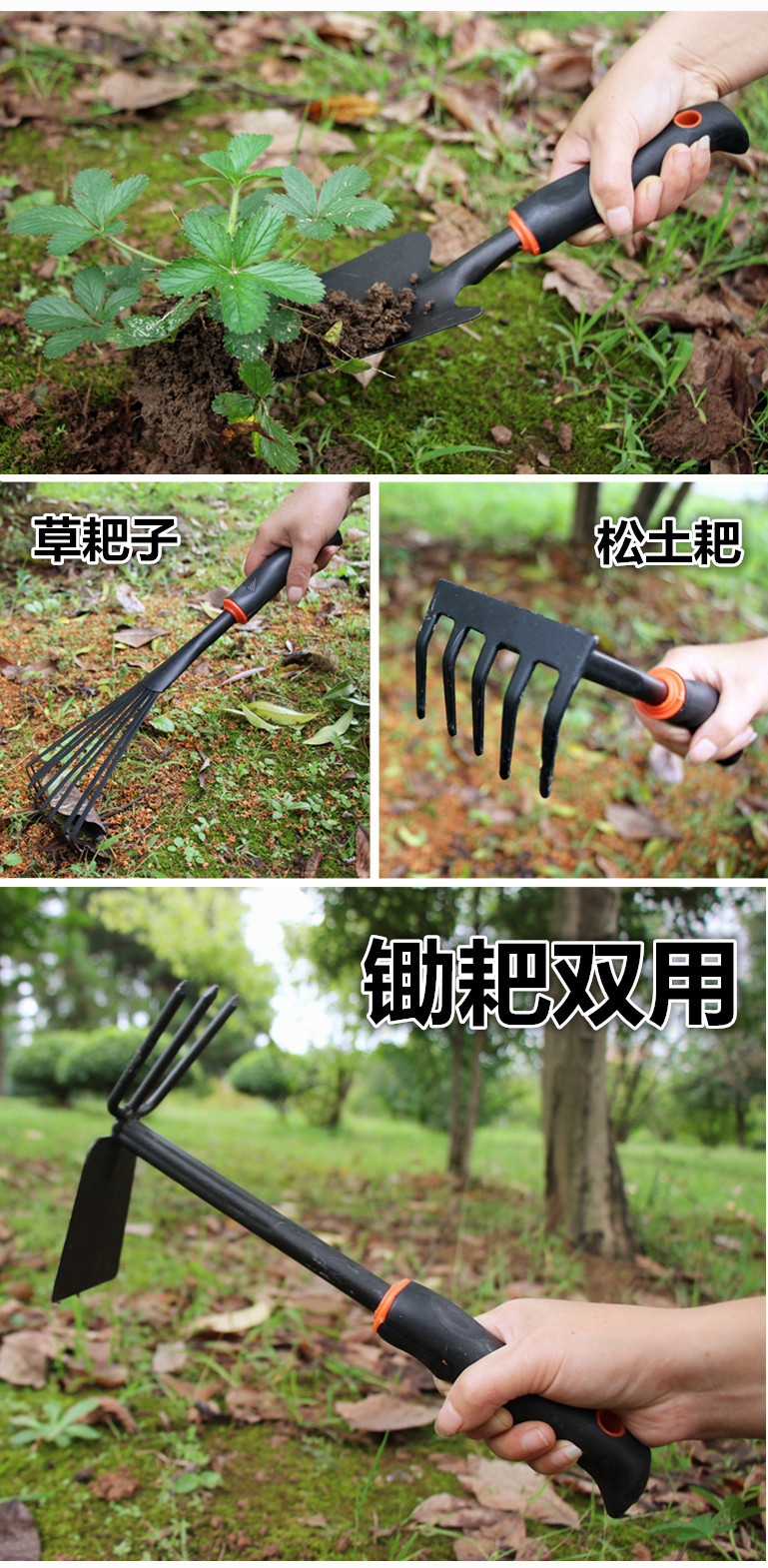 草耙子

松土耙

锄耙双用