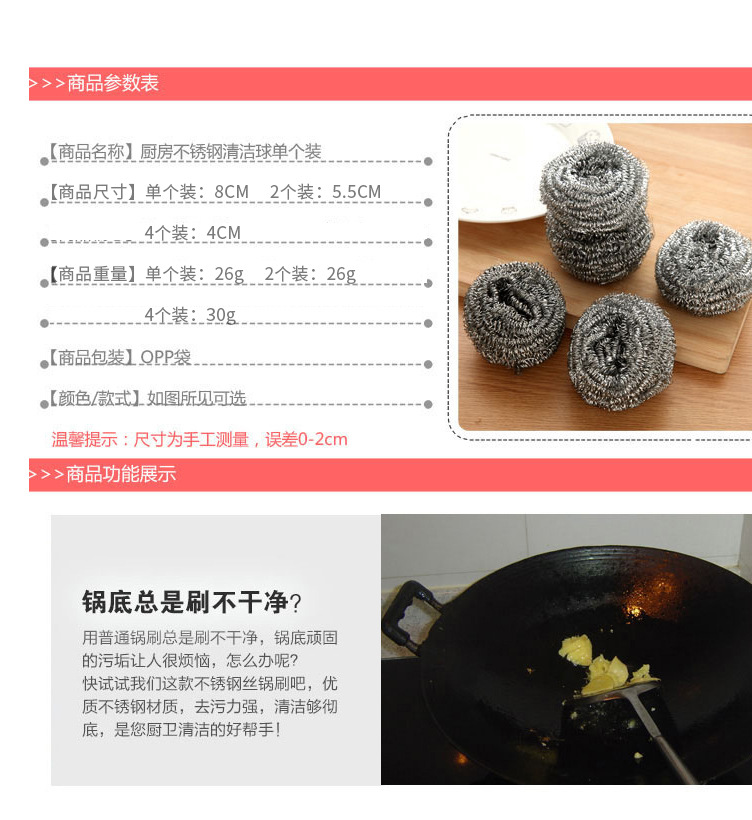 >>>商品参数表

【商品名称】厨房不锈钢清洁球单个装

【商品尺寸】单个装：8CM 2个装：5.5CM

4个装：4CM

【商品重量】单个装：26g 2个装：26g

4个装：30g

【商品包装】OPP袋

【颜色/款式】如图所见可选

温馨提示：尺寸为手工测量，误差0-2cm

>>>商品功能展示

锅底总是刷不干净？

用普通锅刷总是刷不干净，锅底顽固的污垢让人很烦恼，怎么办呢？
快试试我们这款不锈钢丝锅刷吧，优质不锈钢材质，去污力强，清洁够彻底，是您厨卫清洁的好帮手！