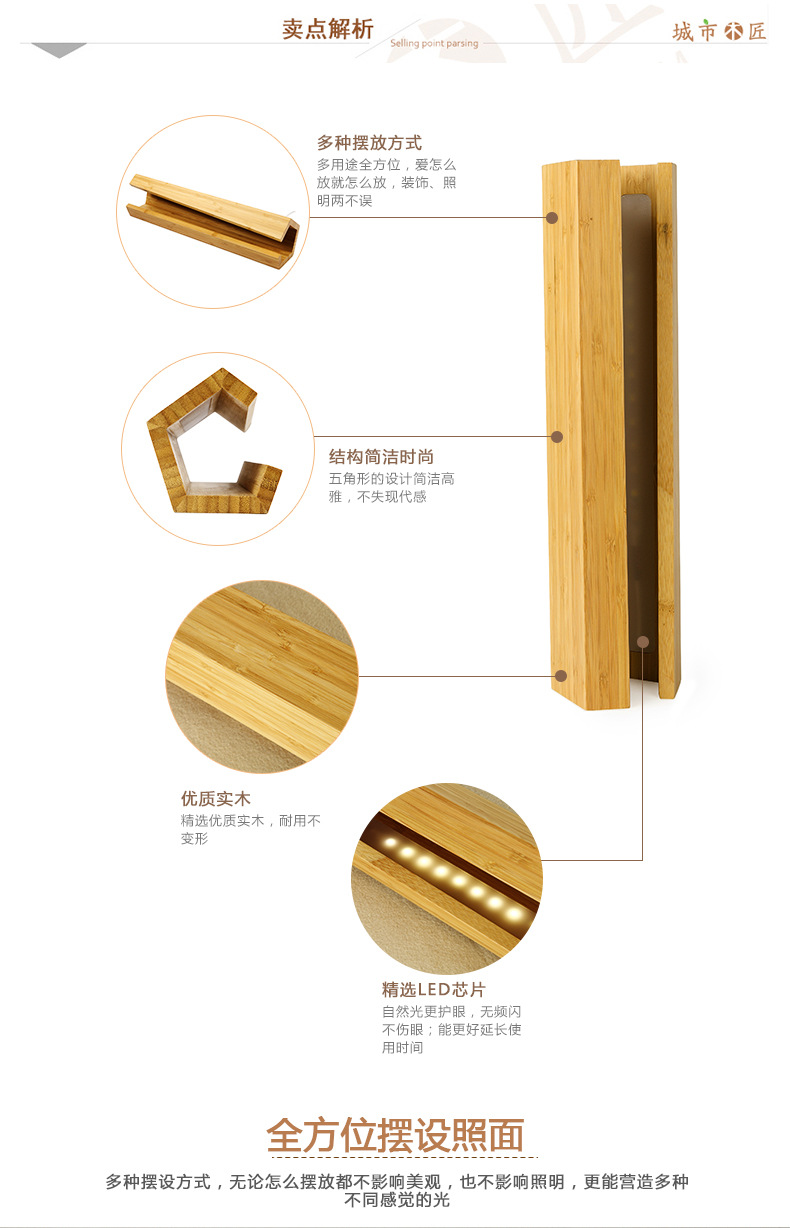 卖点解析
Selling point parsing
城市木匠

多种摆放方式
多用途全方位，爱怎么放就怎么放，装饰、照明两不误

结构简洁时尚
五角形的设计简洁高雅，不失现代感

优质实木
精选优质实木，耐用不变形

精选LED芯片
自然光更护眼，无频闪不伤眼；能更好延长使用时间

全方位摆设照面
多种摆设方式，无论怎么摆放都不影响美观，也不影响照明，更能营造多种不同感觉的光