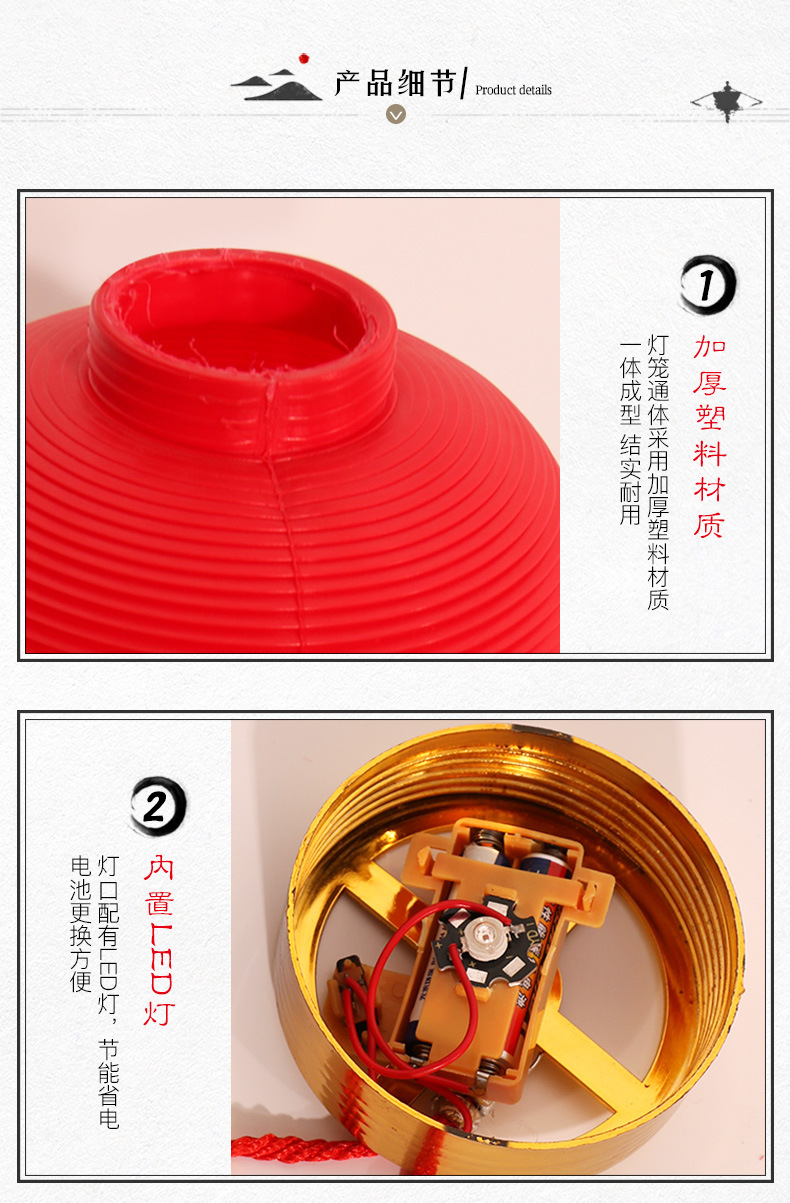 产品细节/ Product details

1
加厚塑料材质
灯笼通体采用加厚塑料材质
一体成型 结实耐用

2
内置LED灯
灯口配有LED灯，节能省电
电池更换方便