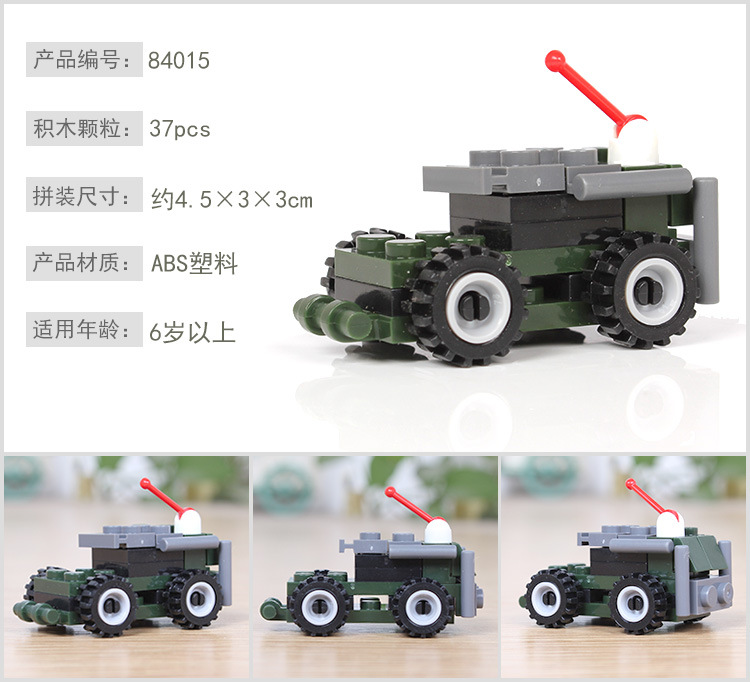 产品编号：84015

积木颗粒：37pcs

拼装尺寸：约4.5×3×3cm

产品材质：ABS塑料

适用年龄：6岁以上