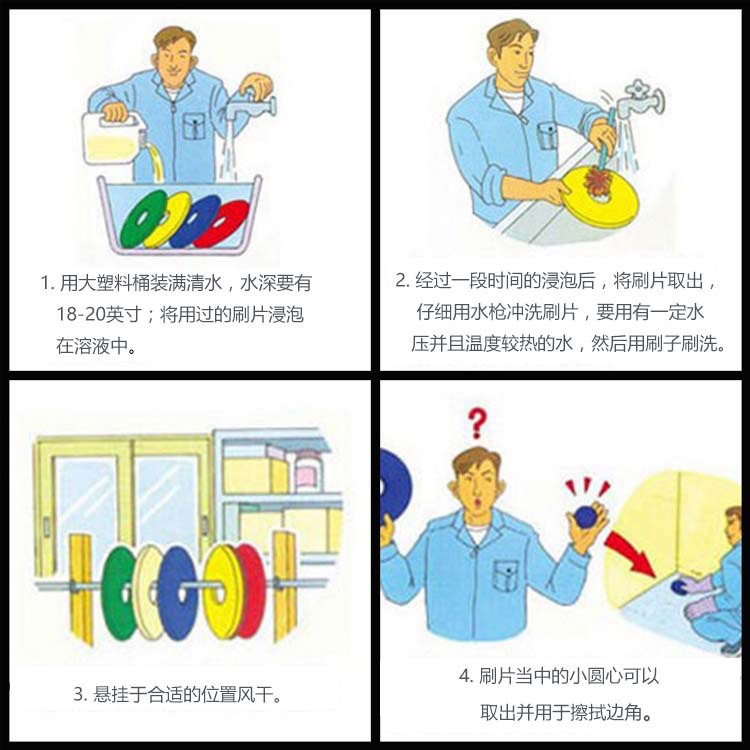 1. 用大塑料桶装满清水，水深要有18-20英寸；将用过的刷片浸泡在溶液中。

2. 经过一段时间的浸泡后，将刷片取出，仔细用水枪冲洗刷片，要用有一定水压并且温度较热的水，然后用刷子刷洗。

3. 悬挂于合适的位置风干。

?

4. 刷片当中的小圆心可以取出并用于擦拭边角。