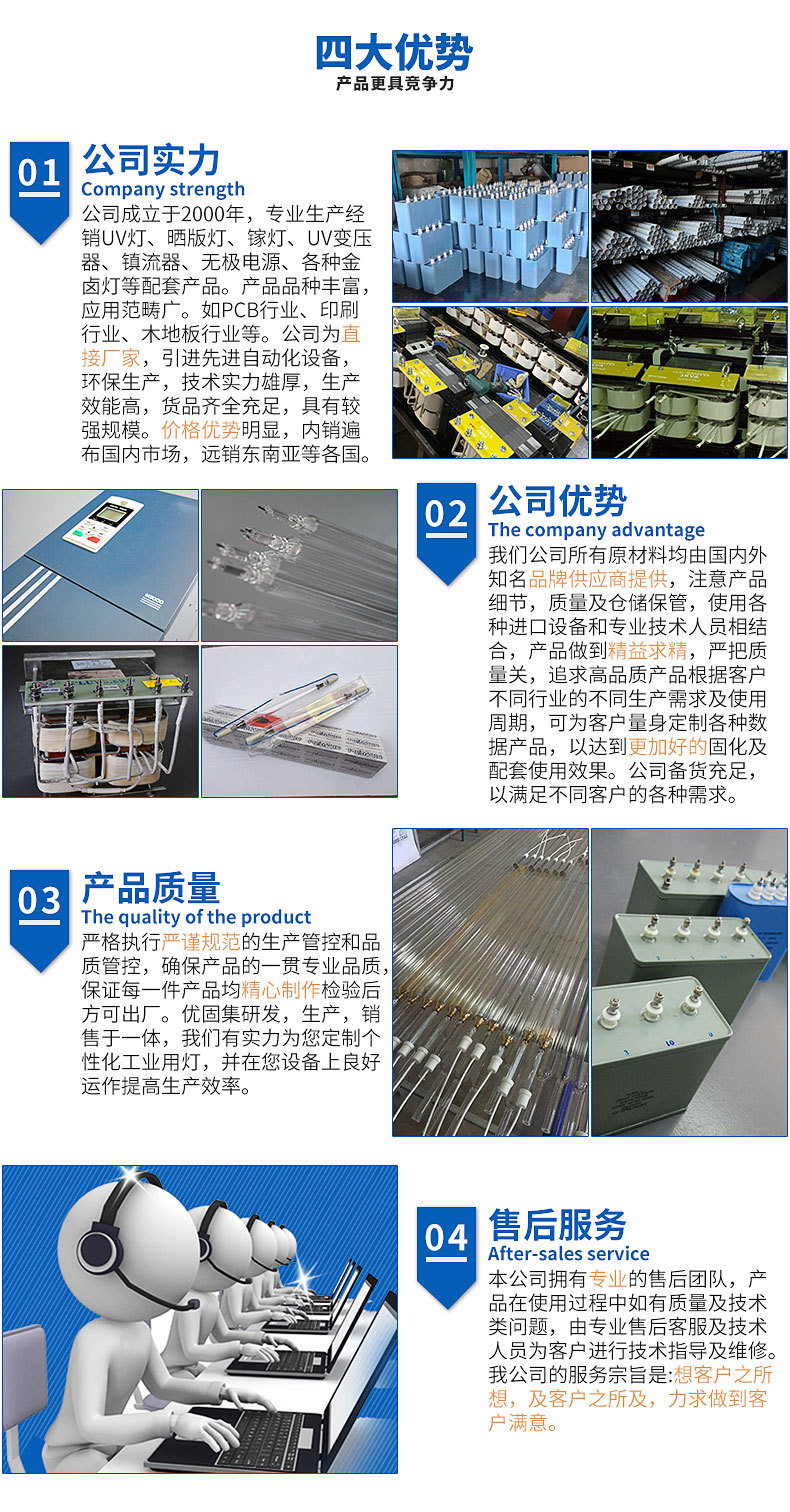 四大优势
产品更具竞争力

01
公司实力
Company strength
公司成立于2000年，专业生产经销UV灯、晒版灯、镓灯、UV变压器、镇流器、无极电源、各种金卤灯等配套产品。产品品种丰富，应用范畴广。如PCB行业、印刷行业、木地板行业等。公司为直接厂家，引进先进自动化设备，环保生产，技术实力雄厚，生产效能高，货品齐全充足，具有较强规模。价格优势明显，内销遍布国内市场，远销东南亚等各国。

02
公司优势
The company advantage
我们公司所有原材料均由国内外知名品牌供应商提供，注意产品细节，质量及仓储保管，使用各种进口设备和专业技术人员相结合，产品做到精益求精，严把质量关，追求高品质产品根据客户不同行业的不同生产需求及使用周期，可为客户量身定制各种数据产品，以达到更加好的固化及配套使用效果。公司备货充足，以满足不同客户的各种需求。

03
产品质量
The quality of the product
严格执行严谨规范的生产管控和品质管控，确保产品的一贯专业品质，保证每一件产品均精心制作检验后方可出厂。优固集研发，生产，销售于一体，我们有实力为您定制个性化工业用灯，并在您设备上良好运作提高生产效率。

04
售后服务
After-sales service
本公司拥有专业的售后团队，产品在使用过程中如有质量及技术类问题，由专业售后客服及技术人员为客户进行技术指导及维修。我公司的服务宗旨是:想客户之所想，及客户之所及，力求做到客户满意。