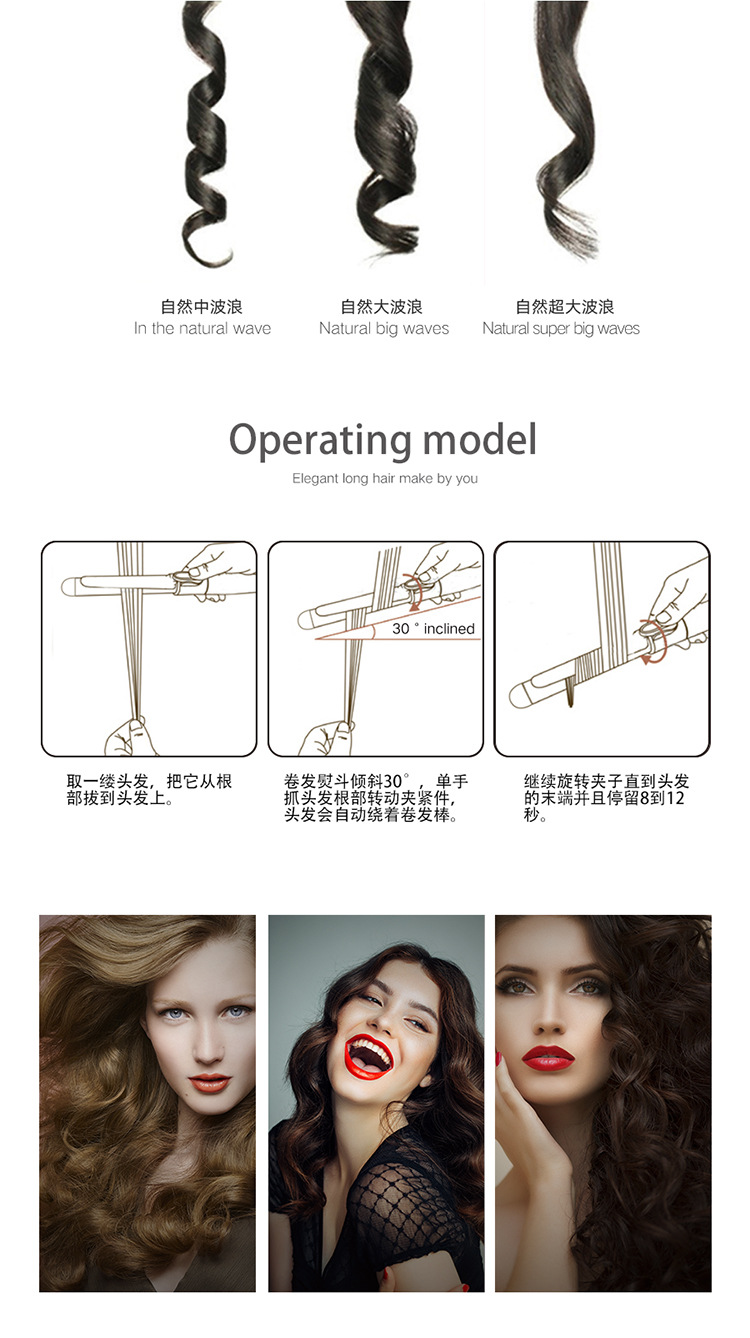 自然中波浪
In the natural wave

自然大波浪
Natural big waves

自然超大波浪
Natural super big waves

Operating model

Elegant long hair make by you

30 ° inclined

取一缕头发，把它从根部拔到头发上。

卷发熨斗倾斜30°，单手抓头发根部转动夹紧件，头发会自动绕着卷发棒。

继续旋转夹子直到头发的末端并且停留8到12秒。