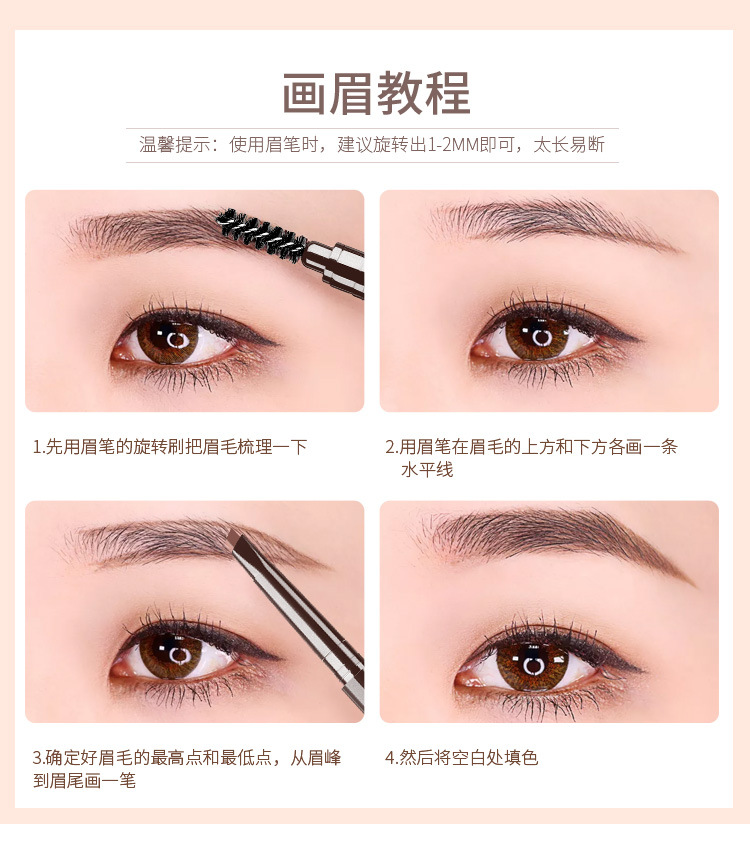 画眉教程

温馨提示：使用眉笔时，建议旋转出1-2MM即可，太长易断

1.先用眉笔的旋转刷把眉毛梳理一下

2.用眉笔在眉毛的上方和下方各画一条水平线

3.确定好眉毛的最高点和最低点，从眉峰到眉尾画一笔

4.然后将空白处填色