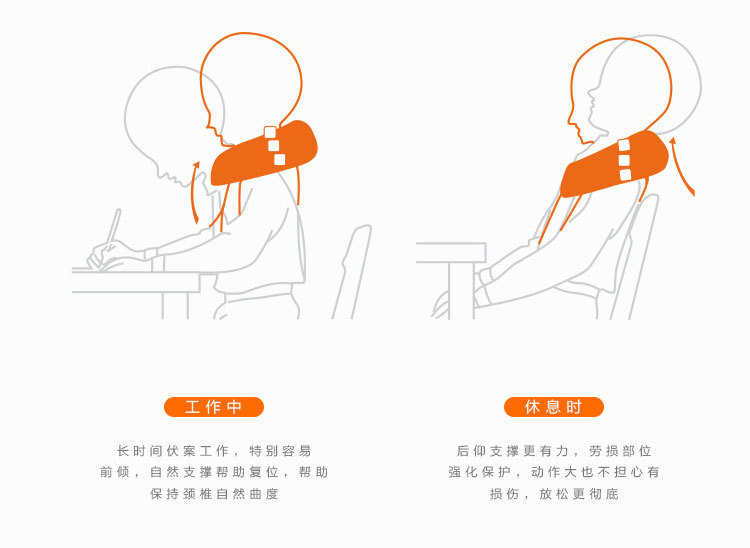 工作中

长时间伏案工作，特别容易前倾，自然支撑帮助复位，帮助保持颈椎自然曲度

休息时

后仰支撑更有力，劳损部位强化保护，动作大也不担心有损伤，放松更彻底