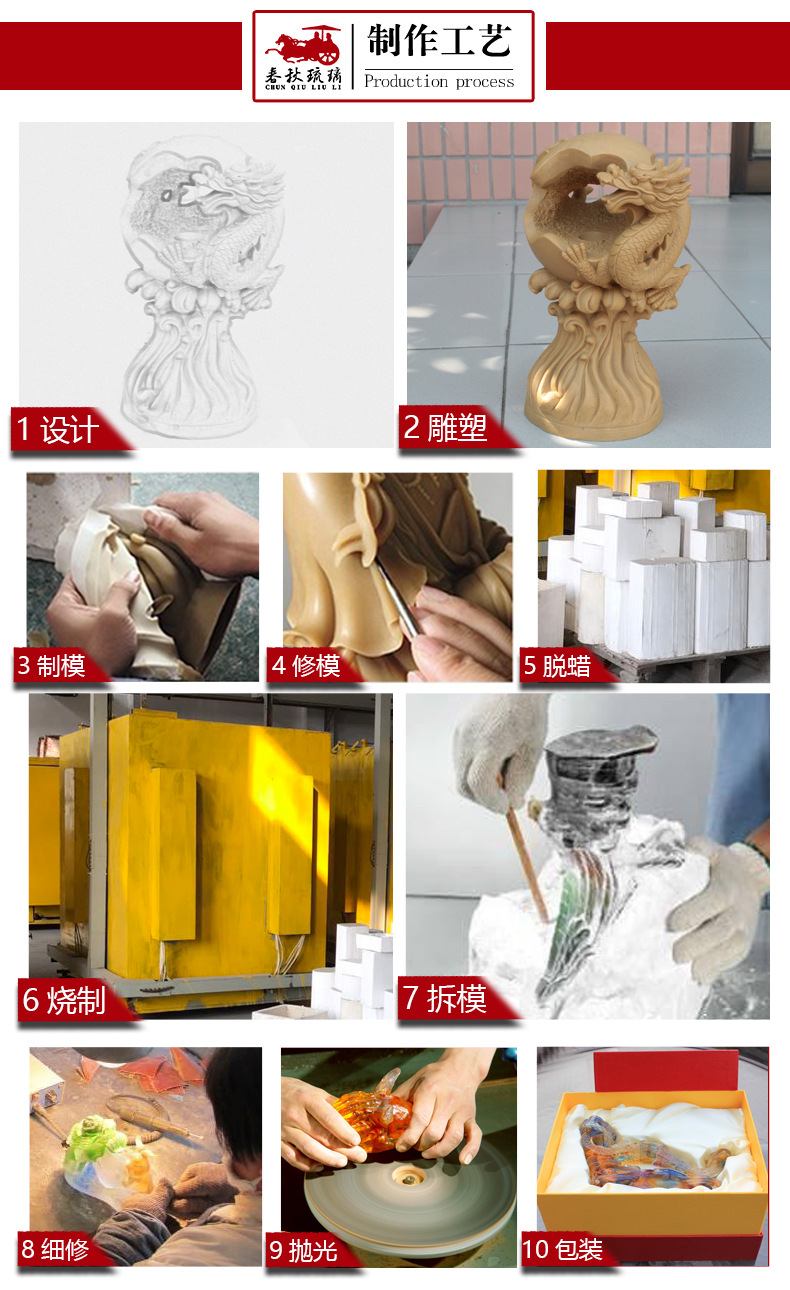 春秋琉璃
CHUN QIU LIU LI
制作工艺
Production process

1 设计

2 雕塑

3 制模

4 修模

5 脱蜡

6 烧制

7 拆模

8 细修

9 抛光

10 包装