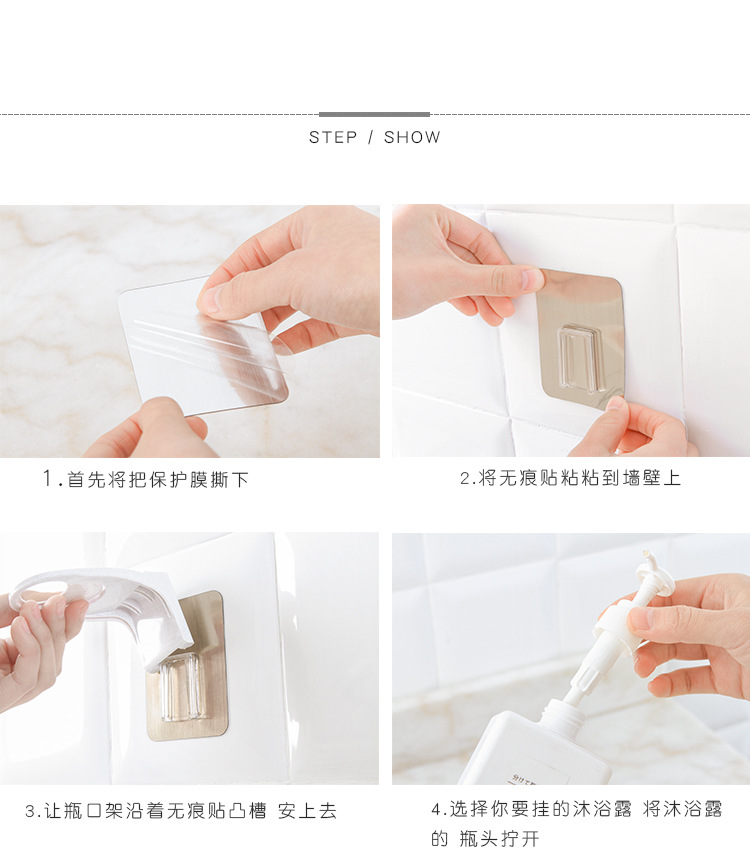 STEP / SHOW

1.首先将把保护膜撕下

2.将无痕贴粘粘到墙壁上

3.让瓶口架沿着无痕贴凸槽 安上去

4.选择你要挂的沐浴露 将沐浴露的 瓶头拧开