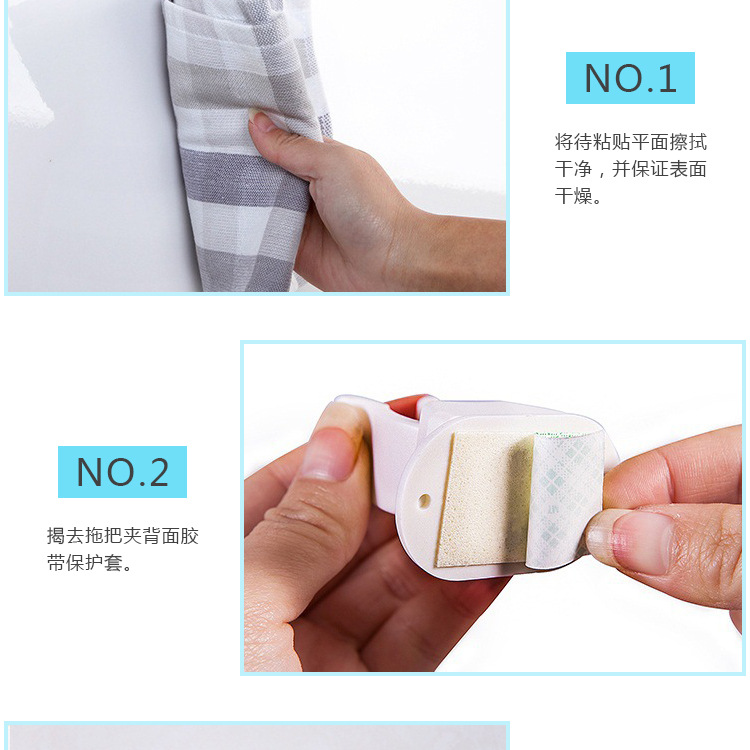 NO.1

将待粘贴平面擦拭干净，并保证表面干燥。

NO.2

揭去拖把夹背面胶带保护套。