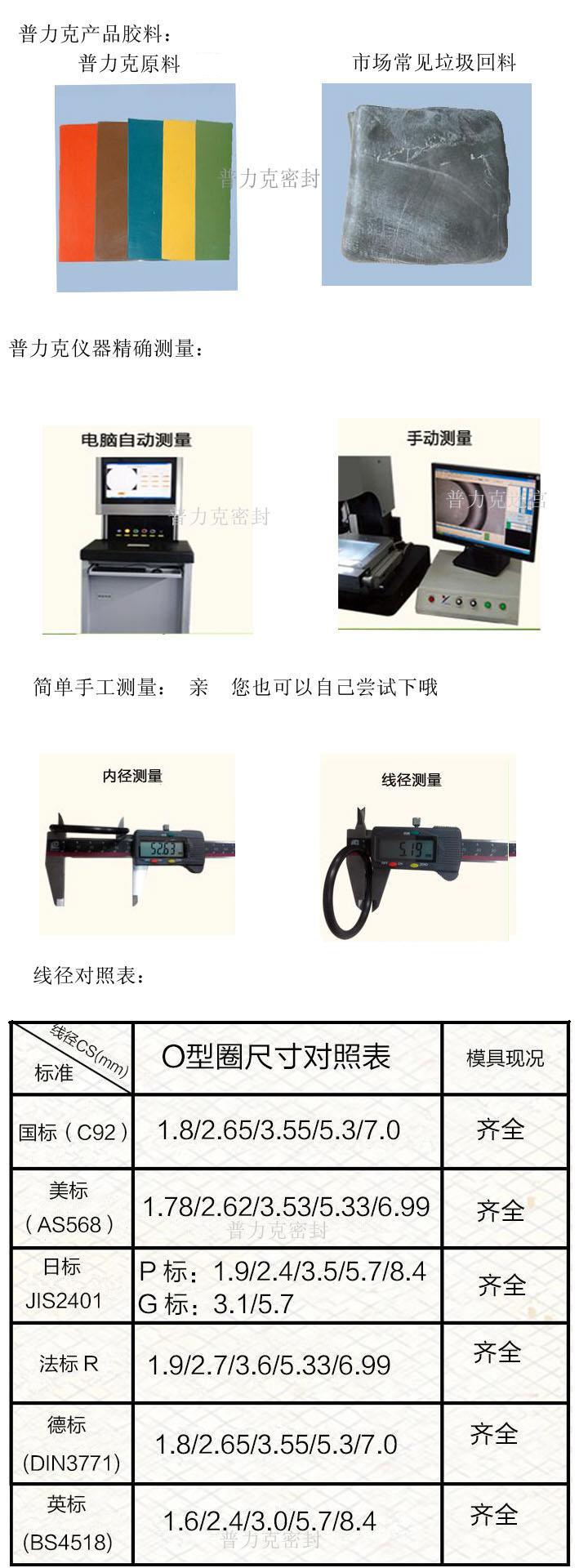 普力克产品胶料：

普力克原料

市场常见垃圾回料

普力克密封

普力克仪器精确测量：

电脑自动测量

普力克密封

手动测量

普力克密封

简单手工测量： 亲 您也可以自己尝试下哦

内径测量

52.63

线径测量

5.19

线径对照表：

| 线径CS(mm) 标准 | O型圈尺寸对照表 | 模具现况 |
|---|---|---|
| 国标（C92） | 1.8/2.65/3.55/5.3/7.0 | 齐全 |
| 美标（AS568） | 1.78/2.62/3.53/5.33/6.99 | 齐全 |
| 日标 JIS2401 | P 标：1.9/2.4/3.5/5.7/8.4 G 标：3.1/5.7 | 齐全 |
| 法标 R | 1.9/2.7/3.6/5.33/6.99 | 齐全 |
| 德标 (DIN3771) | 1.8/2.65/3.55/5.3/7.0 | 齐全 |
| 英标 (BS4518) | 1.6/2.4/3.0/5.7/8.4 | 齐全 |

普力克密封

普力克密封