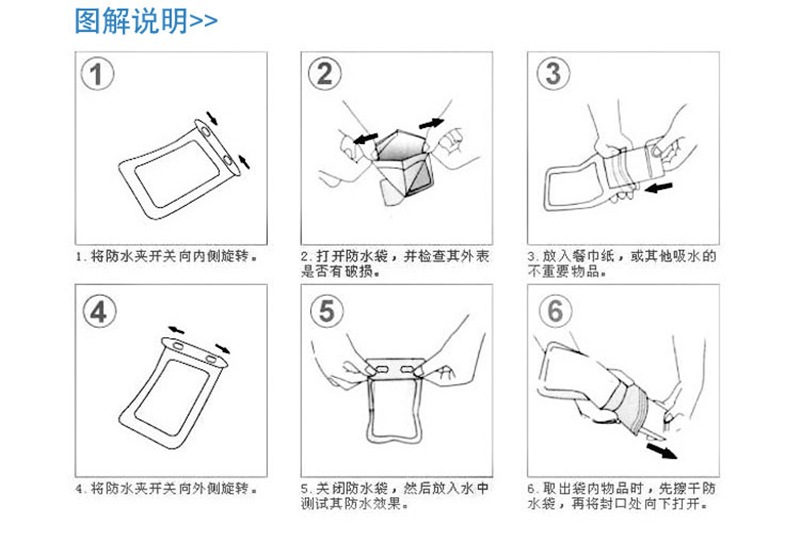 图解说明>>

1

1. 将防水夹开关向内侧旋转。

2

2. 打开防水袋，并检查其外表是否有破损。

3

3. 放入餐巾纸，或其他吸水的不重要物品。

4

4. 将防水夹开关向外侧旋转。

5

5. 关闭防水袋，然后放入水中测试其防水效果。

6

6. 取出袋内物品时，先擦干防水袋，再将封口处向下打开。