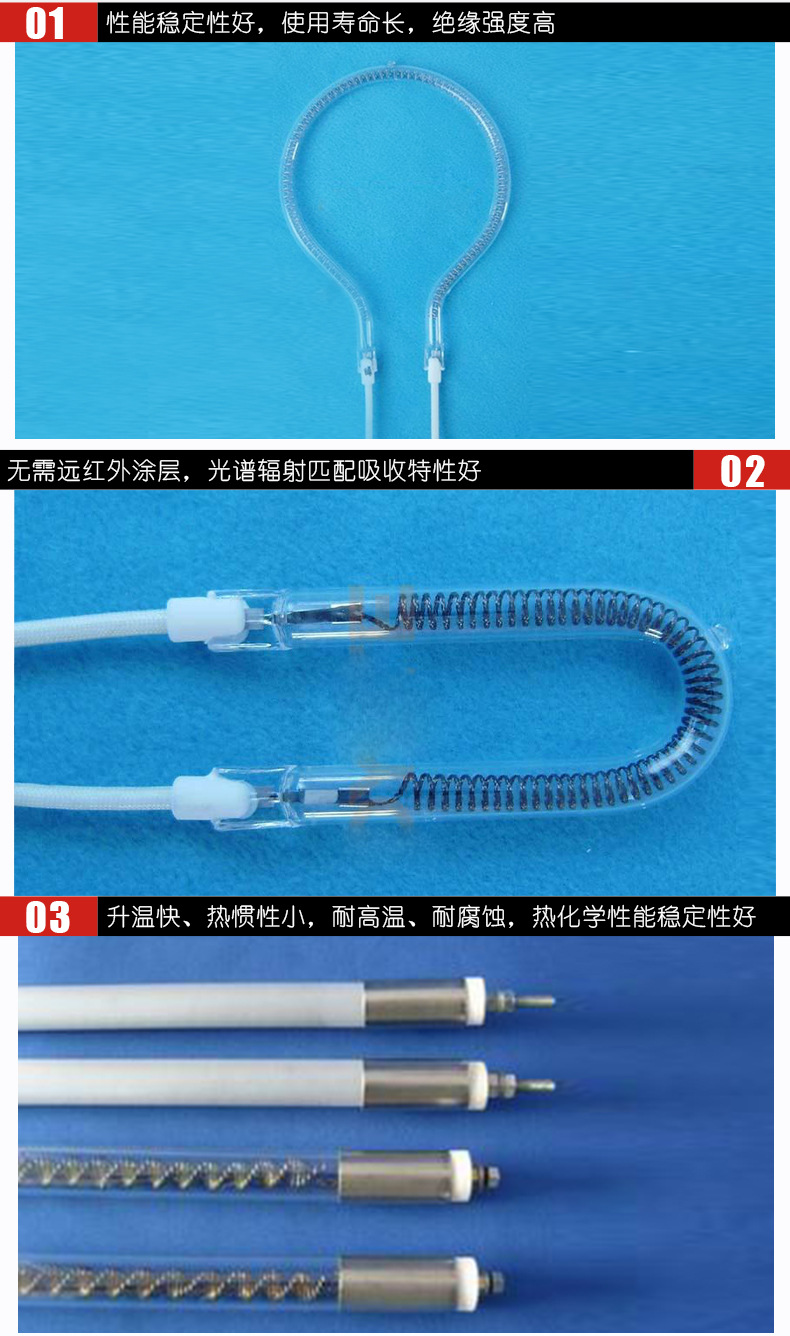 01 性能稳定性好，使用寿命长，绝缘强度高

无需远红外涂层，光谱辐射匹配吸收特性好 02

03 升温快、热惯性小，耐高温、耐腐蚀，热化学性能稳定性好