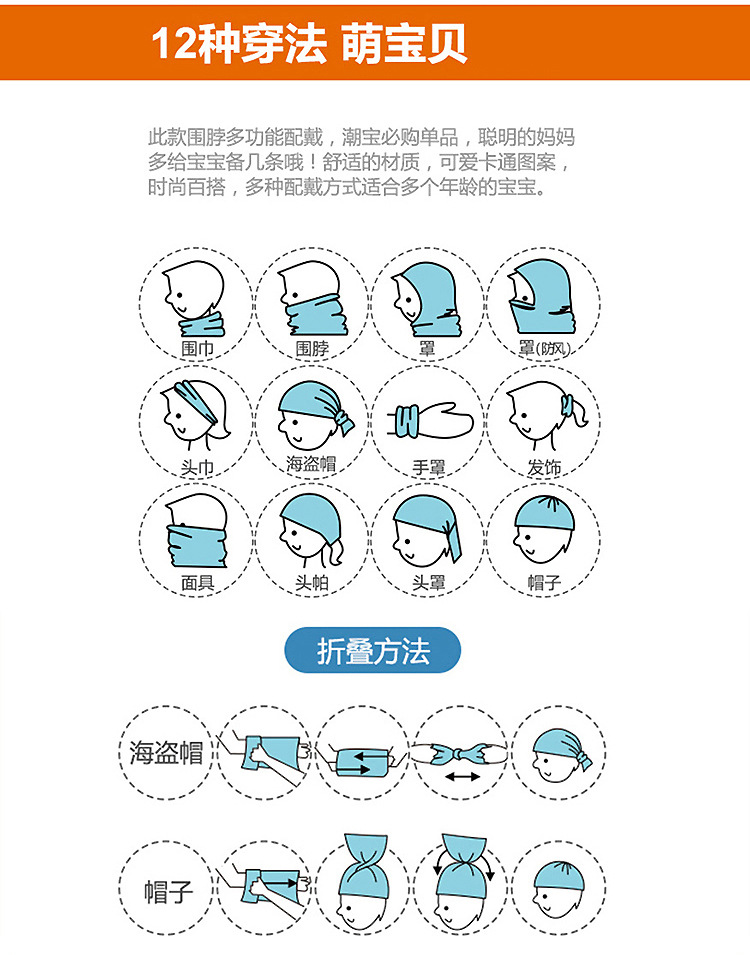 12种穿法 萌宝贝

此款围脖多功能配戴，潮宝必购单品，聪明的妈妈多给宝宝备几条哦！舒适的材质，可爱卡通图案，时尚百搭，多种配戴方式适合多个年龄的宝宝。

围巾
围脖
罩
罩(防风)
头巾
海盗帽
手罩
发饰
面具
头帕
头罩
帽子

折叠方法

海盗帽

帽子