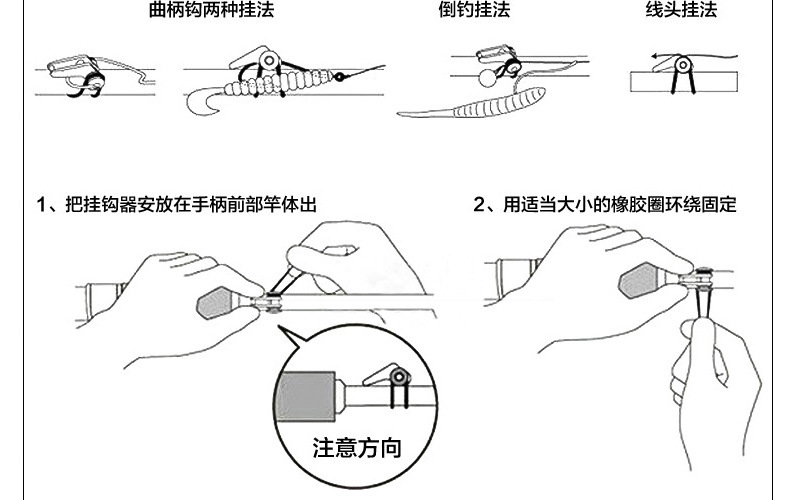 曲柄钩两种挂法

倒钓挂法

线头挂法

1、把挂钩器安放在手柄前部竿体出

2、用适当大小的橡胶圈环绕固定

注意方向