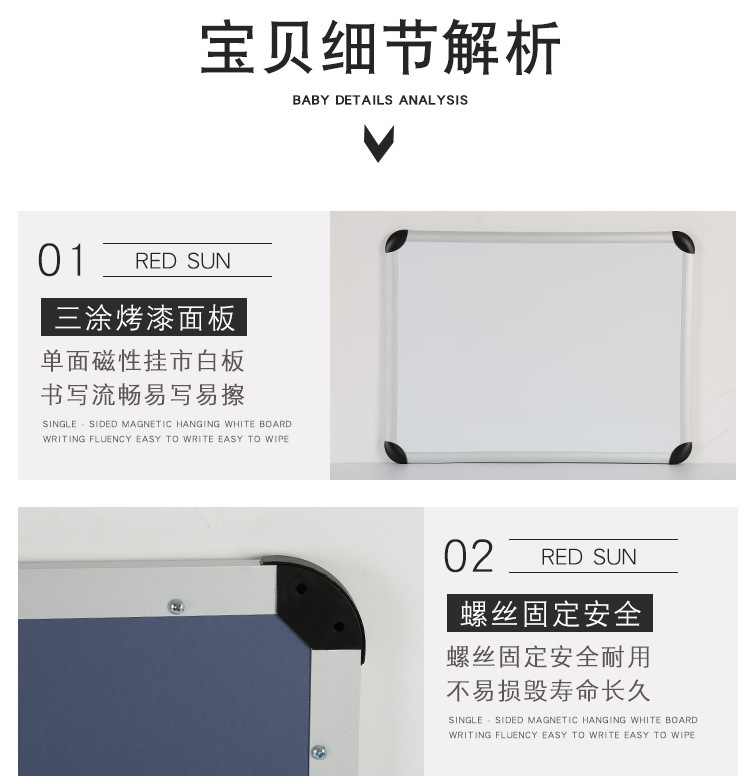 宝贝细节解析

BABY DETAILS ANALYSIS

01 RED SUN

三涂烤漆面板

单面磁性挂市白板
书写流畅易写易擦

SINGLE - SIDED MAGNETIC HANGING WHITE BOARD
WRITING FLUENCY EASY TO WRITE EASY TO WIPE

02 RED SUN

螺丝固定安全

螺丝固定安全耐用
不易损毁寿命长久

SINGLE - SIDED MAGNETIC HANGING WHITE BOARD
WRITING FLUENCY EASY TO WRITE EASY TO WIPE