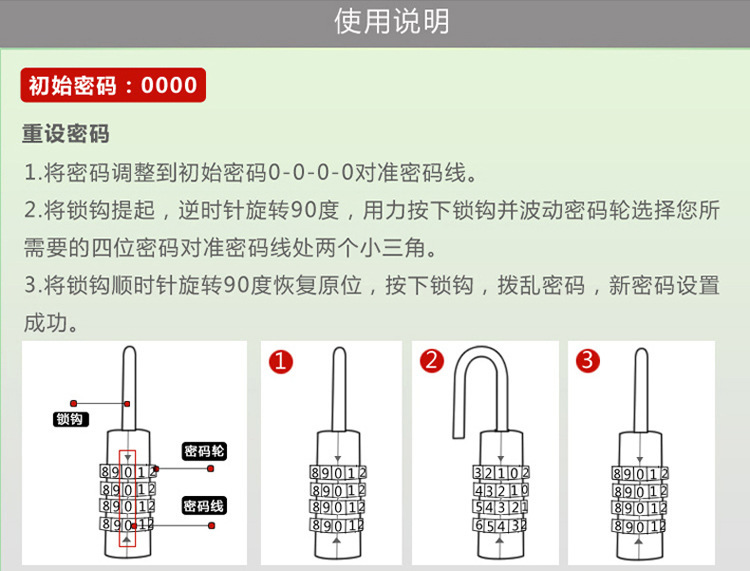 使用说明

初始密码：0000

重设密码

1.将密码调整到初始密码0-0-0-0对准密码线。

2.将锁钩提起，逆时针旋转90度，用力按下锁钩并波动密码轮选择您所需要的四位密码对准密码线处两个小三角。

3.将锁钩顺时针旋转90度恢复原位，按下锁钩，拨乱密码，新密码设置成功。

锁钩

密码轮

密码线

8 9 0 1 2
8 9 0 1 2
8 9 0 1 2
8 9 0 1 2

1

8 9 0 1 2
8 9 0 1 2
8 9 0 1 2
8 9 0 1 2

2

3 2 1 0 2
4 3 2 1 0
5 4 3 2 1
6 5 4 3 2

3

8 9 0 1 2
8 9 0 1 2
8 9 0 1 2
8 9 0 1 2