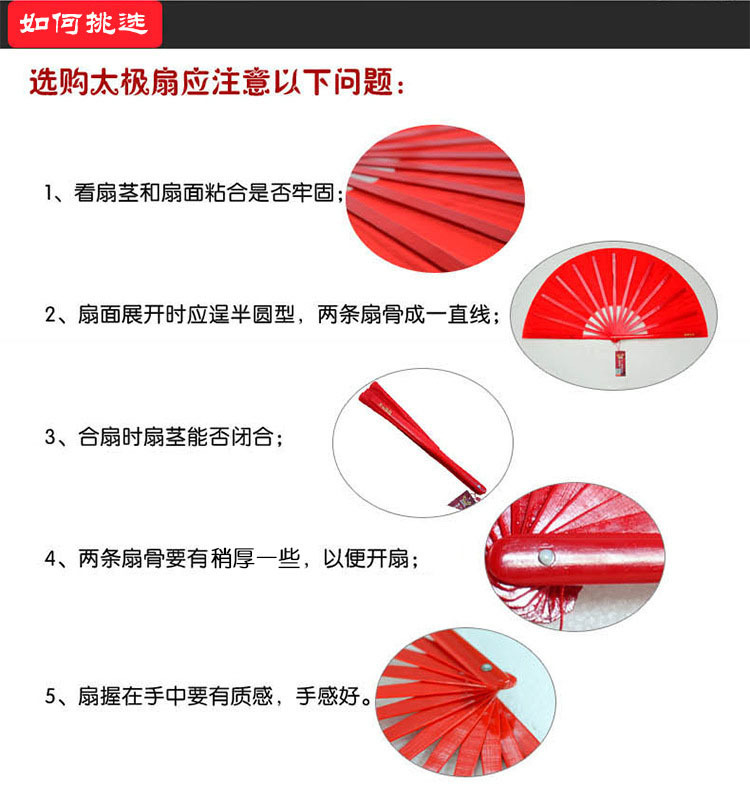 如何挑选

选购太极扇应注意以下问题：

1、看扇茎和扇面粘合是否牢固；

2、扇面展开时应逞半圆型，两条扇骨成一直线；

3、合扇时扇茎能否闭合；

4、两条扇骨要有稍厚一些，以便开扇；

5、扇握在手中要有质感，手感好。