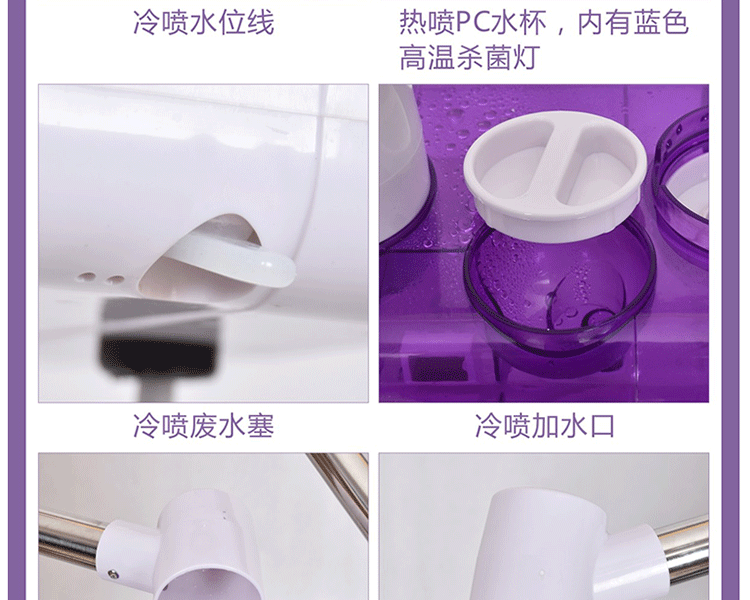 冷喷水位线

热喷PC水杯，内有蓝色高温杀菌灯

冷喷废水塞

冷喷加水口