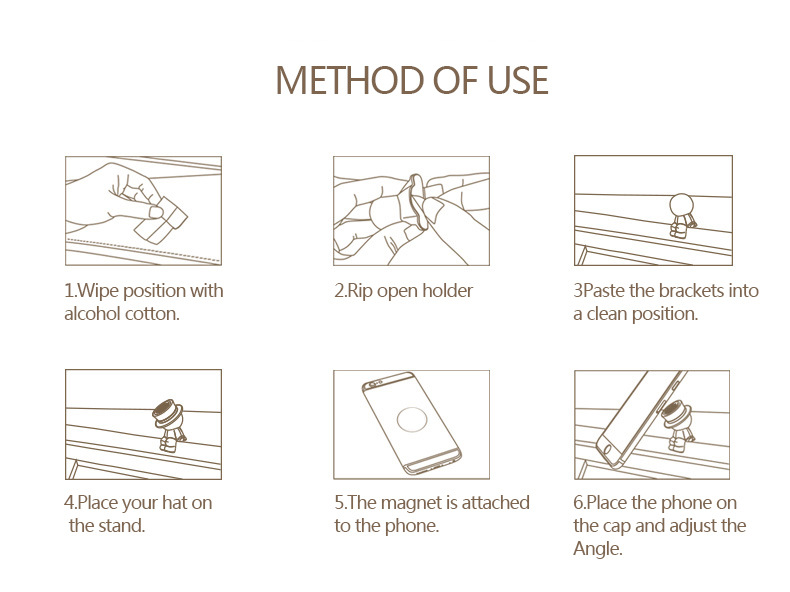 METHOD OF USE

1.Wipe position with alcohol cotton.

2.Rip open holder

3Paste the brackets into a clean position.

4.Place your hat on the stand.

5.The magnet is attached to the phone.

6.Place the phone on the cap and adjust the Angle.